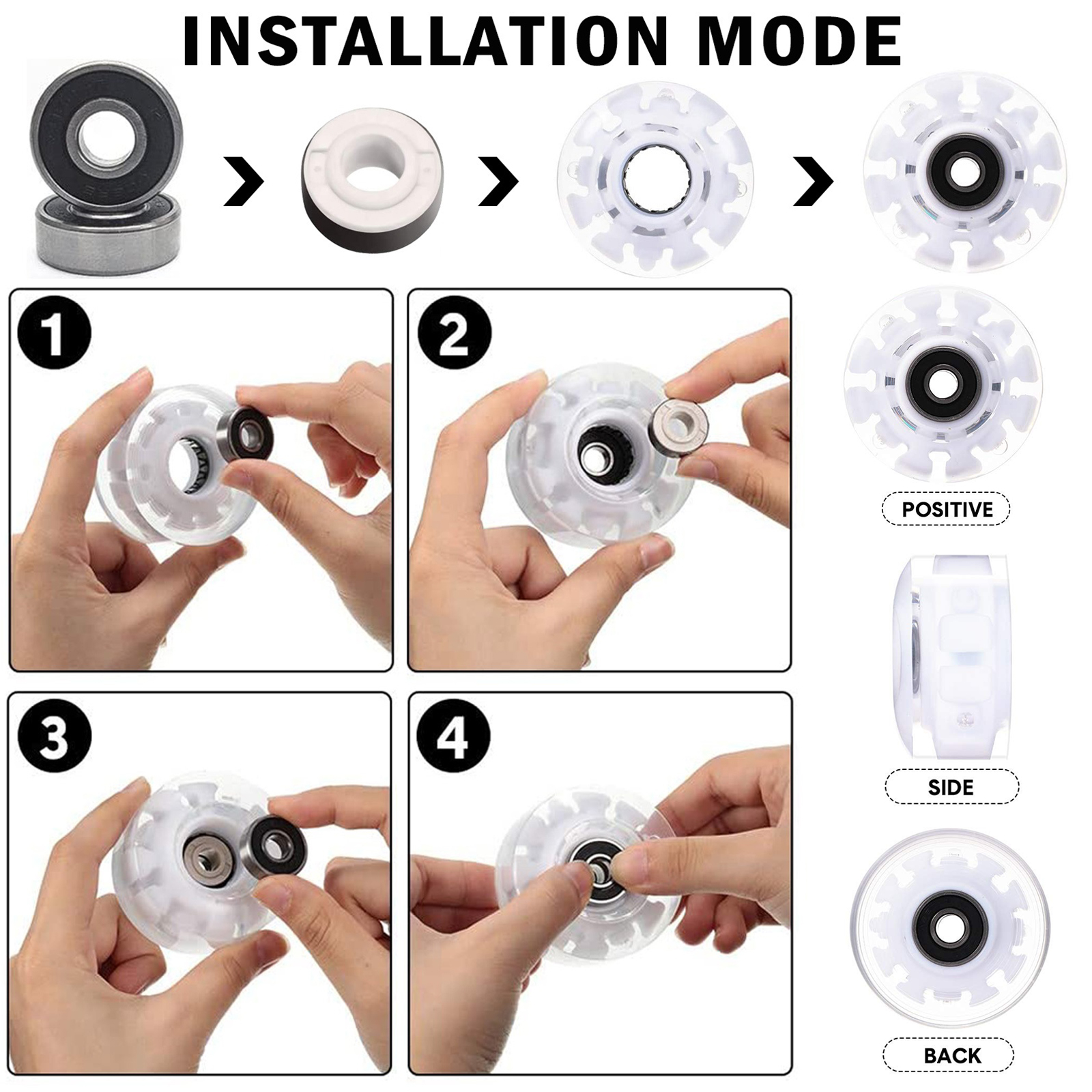 INSTALLATION MODE

1

2

3

4

POSITIVE

SIDE

BACK