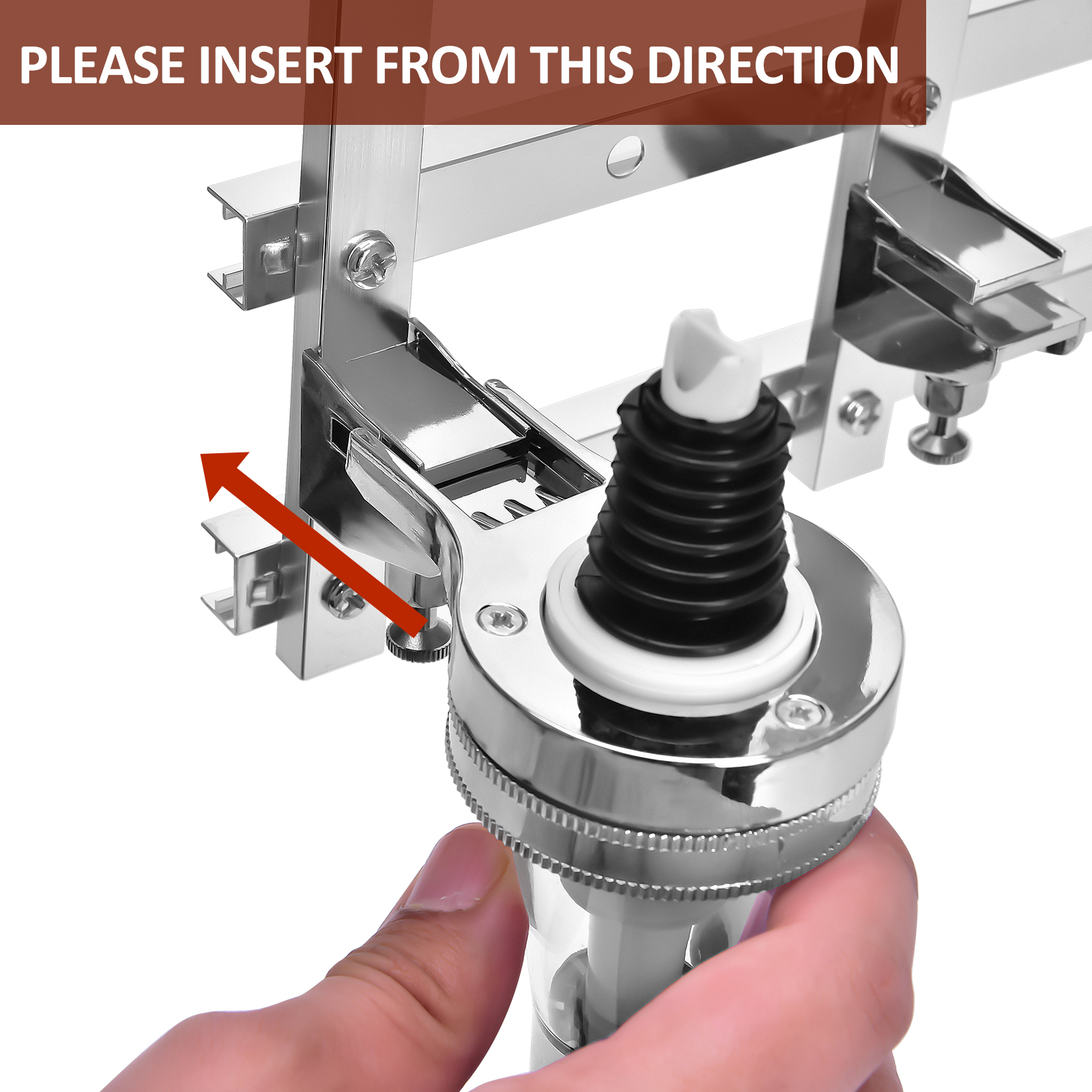 PLEASE INSERT FROM THIS DIRECTION