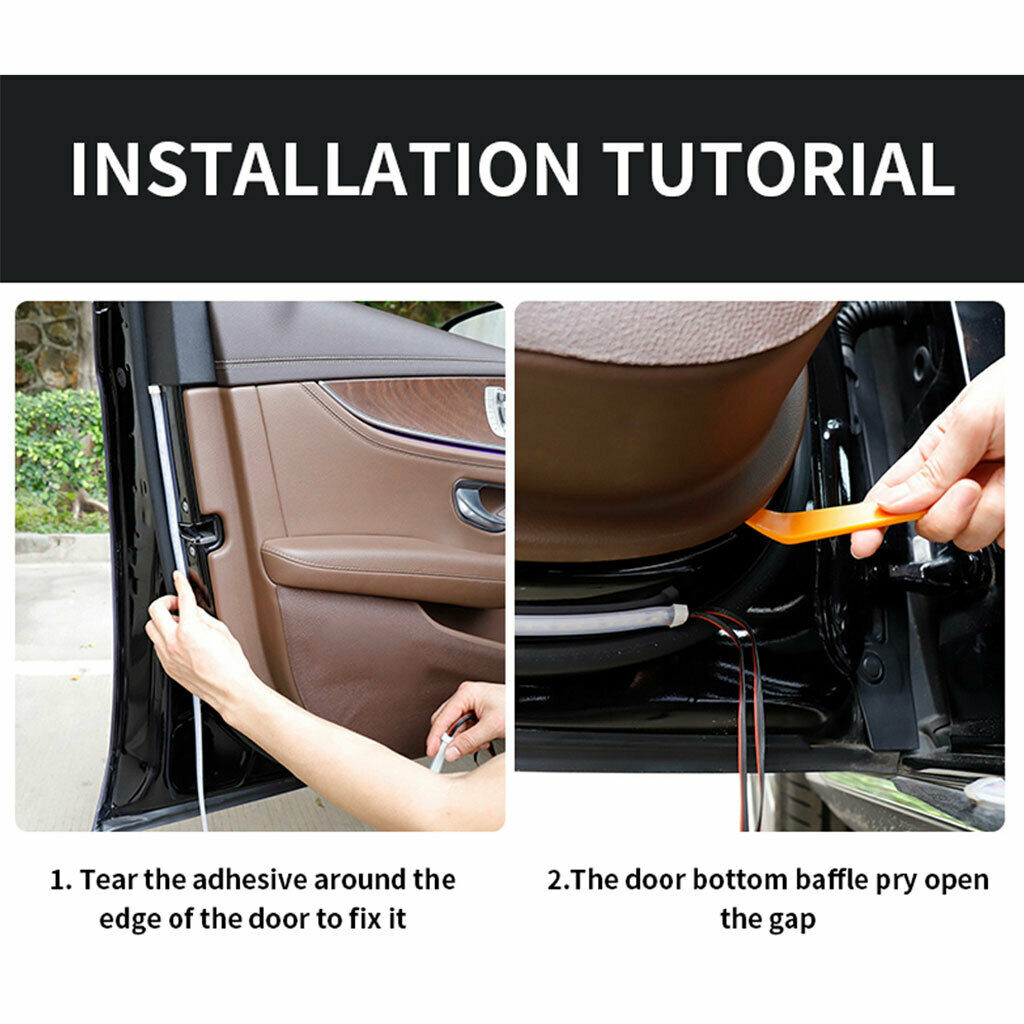 INSTALLATION TUTORIAL

1. Tear the adhesive around the edge of the door to fix it

2.The door bottom baffle pry open the gap