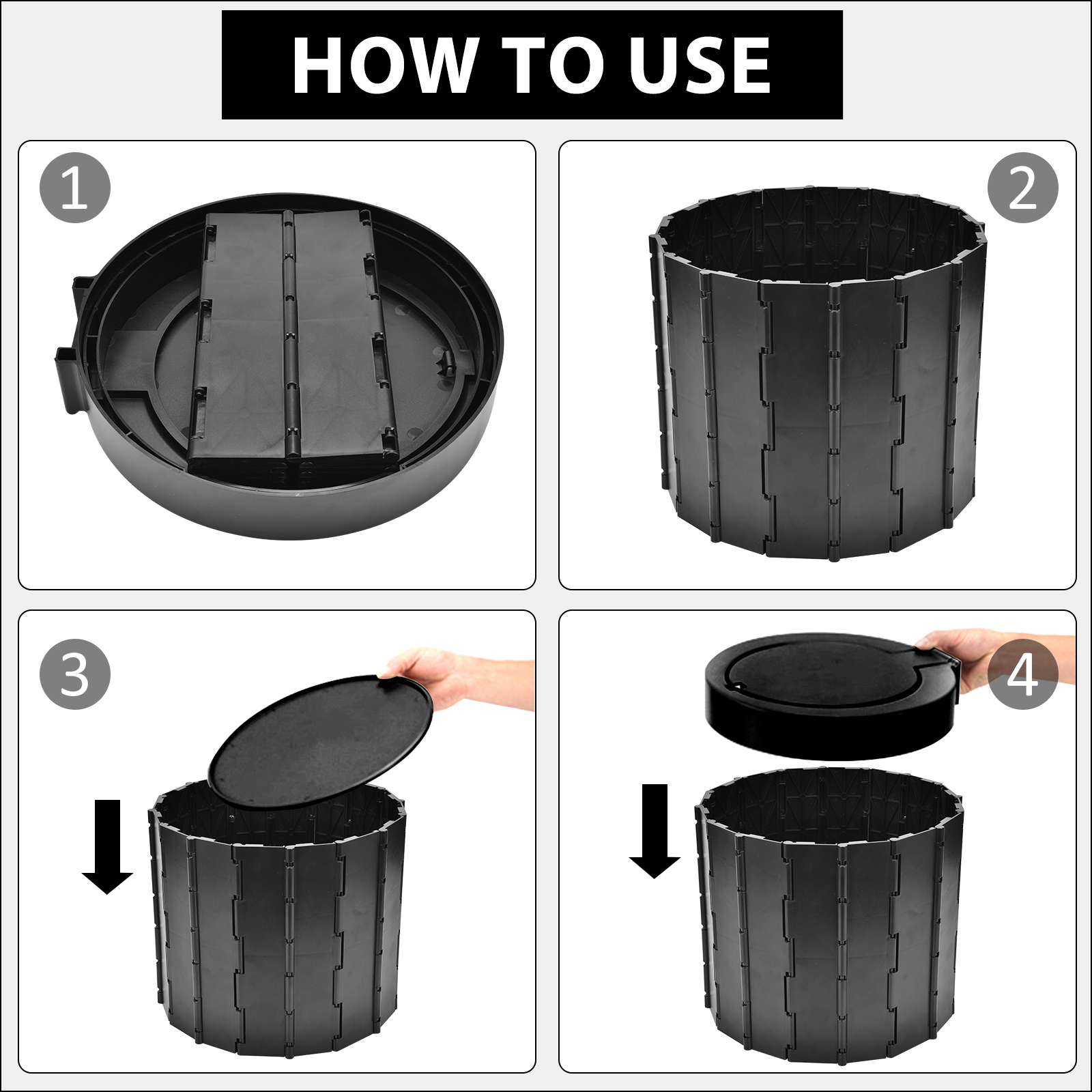 HOW TO USE

1

2

3

4