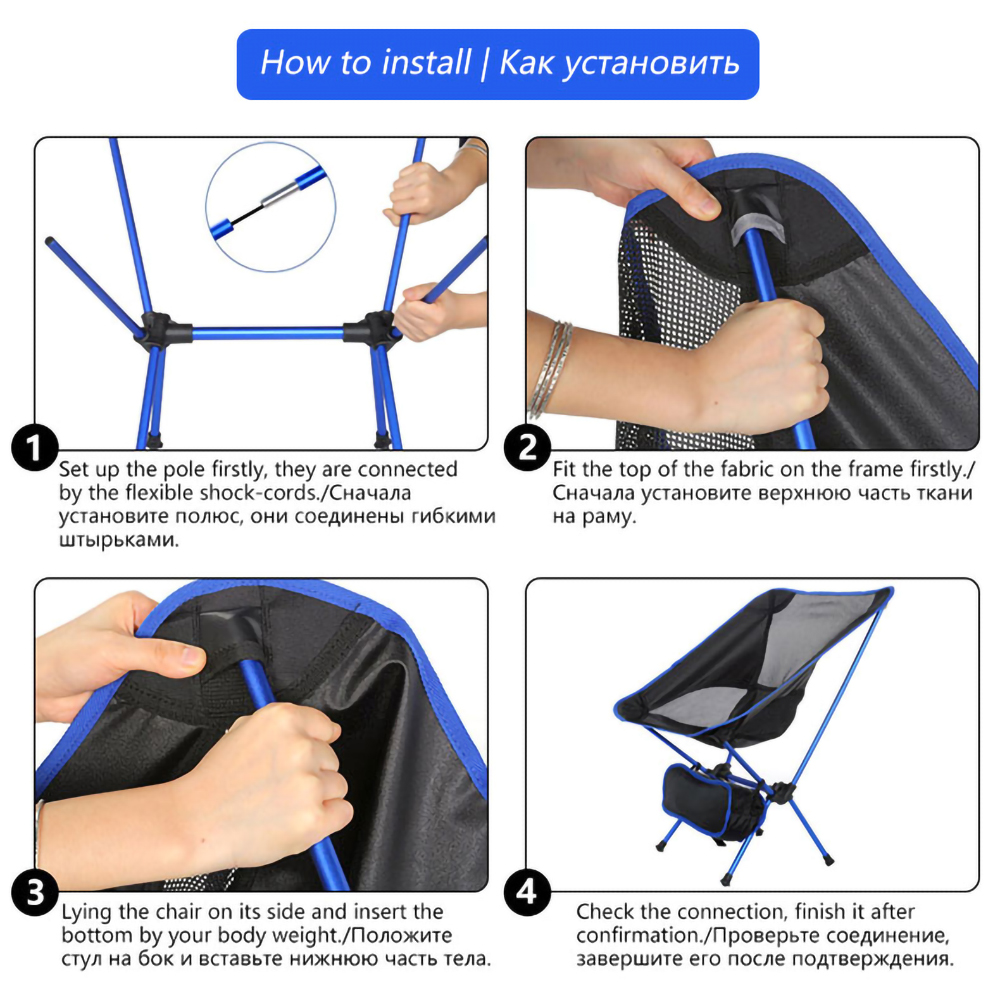 How to install | Как установить

1
Set up the pole firstly, they are connected by the flexible shock-cords./Сначала установите полюс, они соединены гибкими штырьками.

2
Fit the top of the fabric on the frame firstly./ Сначала установите верхнюю часть ткани на раму.

3
Lying the chair on its side and insert the bottom by your body weight./Положите стул на бок и вставьте нижнюю часть тела.

4
Check the connection, finish it after confirmation./Проверьте соединение, завершите его после подтверждения.