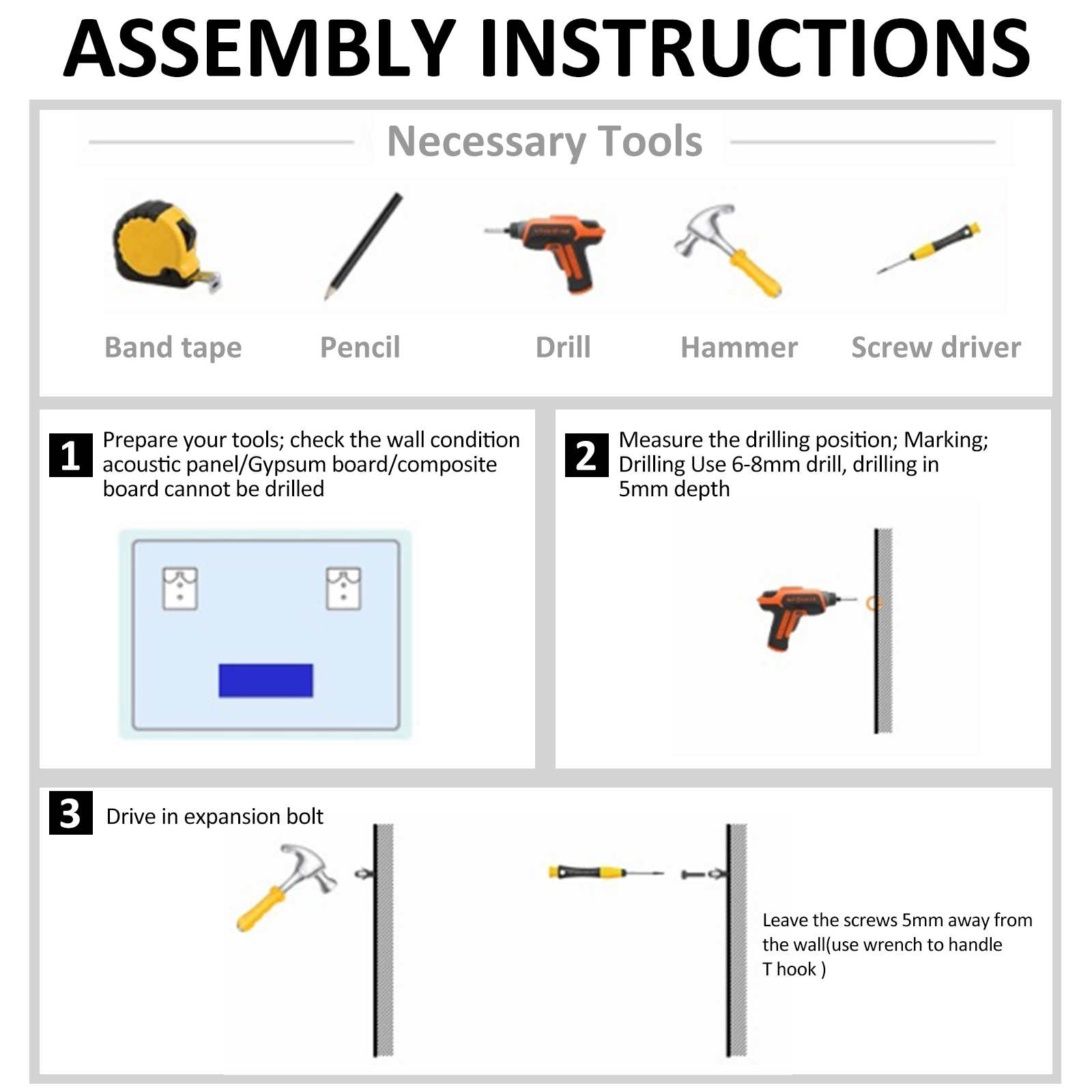 ASSEMBLY INSTRUCTIONS

Necessary Tools

Band tape

Pencil

Drill

Hammer

Screw driver

1 Prepare your tools; check the wall condition acoustic panel/Gypsum board/composite board cannot be drilled

2 Measure the drilling position; Marking; Drilling Use 6-8mm drill, drilling in 5mm depth

3 Drive in expansion bolt

Leave the screws 5mm away from the wall(use wrench to handle T hook )