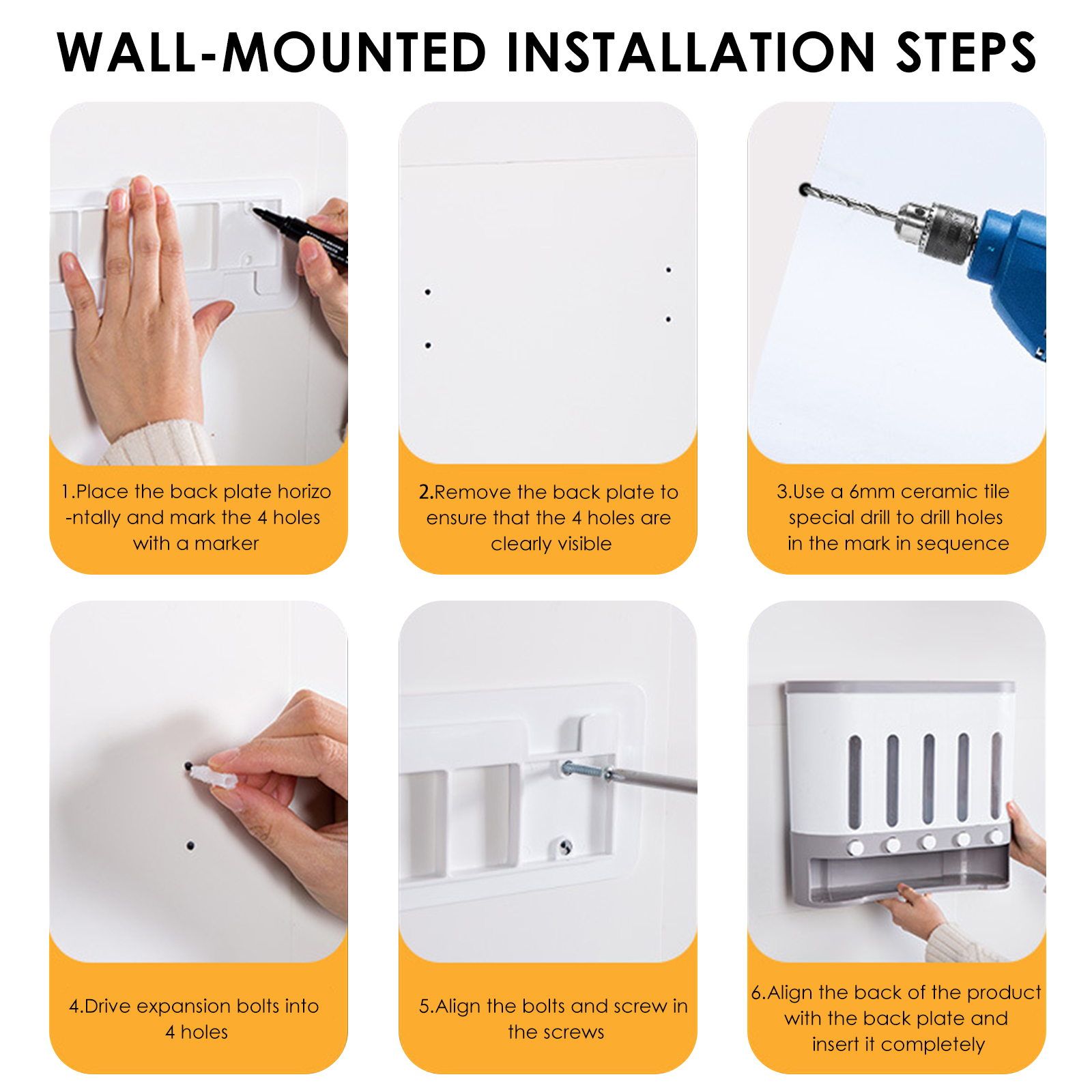 WALL-MOUNTED INSTALLATION STEPS

1.Place the back plate horizo -ntally and mark the 4 holes with a marker

2.Remove the back plate to ensure that the 4 holes are clearly visible

3.Use a 6mm ceramic tile special drill to drill holes in the mark in sequence

4.Drive expansion bolts into 4 holes

5.Align the bolts and screw in the screws

6.Align the back of the product with the back plate and insert it completely