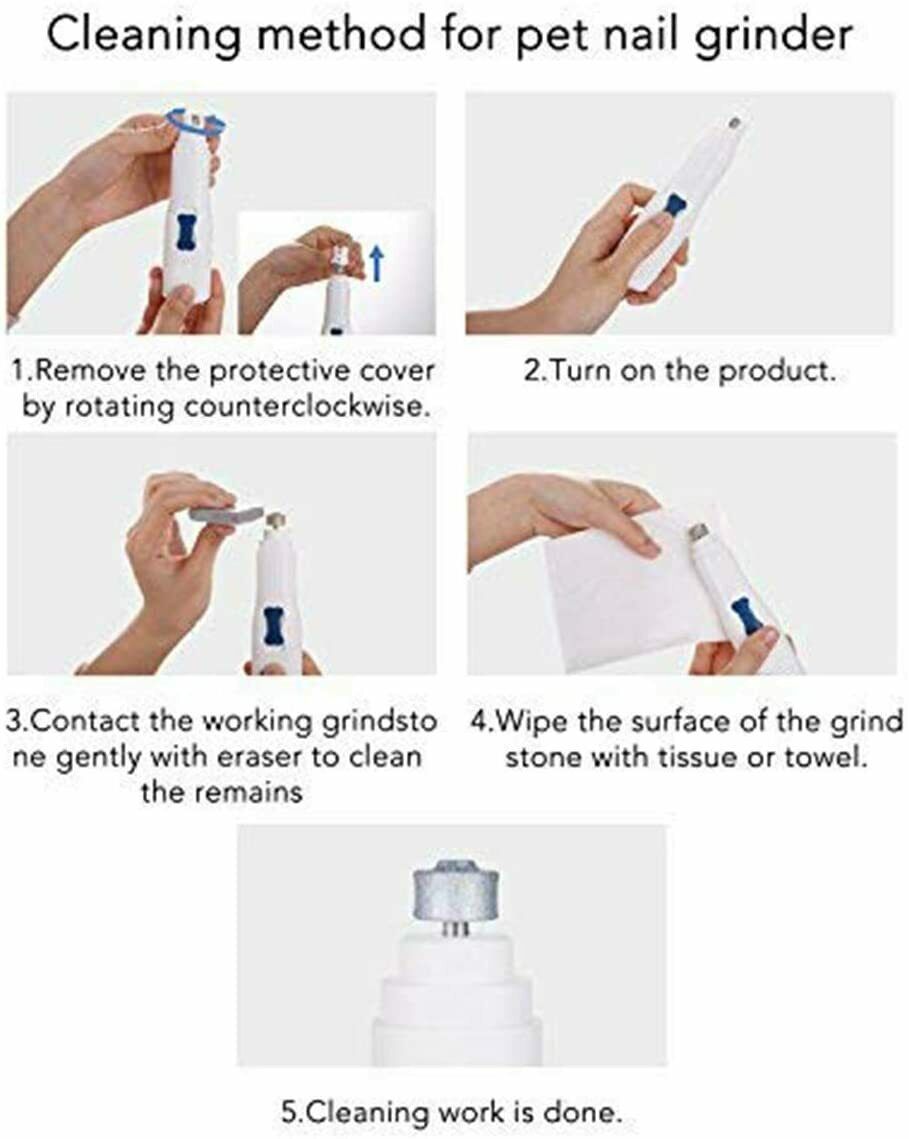 Cleaning method for pet nail grinder

1.Remove the protective cover by rotating counterclockwise.

2.Turn on the product.

3.Contact the working grindsto ne gently with eraser to clean the remains

4.Wipe the surface of the grind stone with tissue or towel.

5.Cleaning work is done.