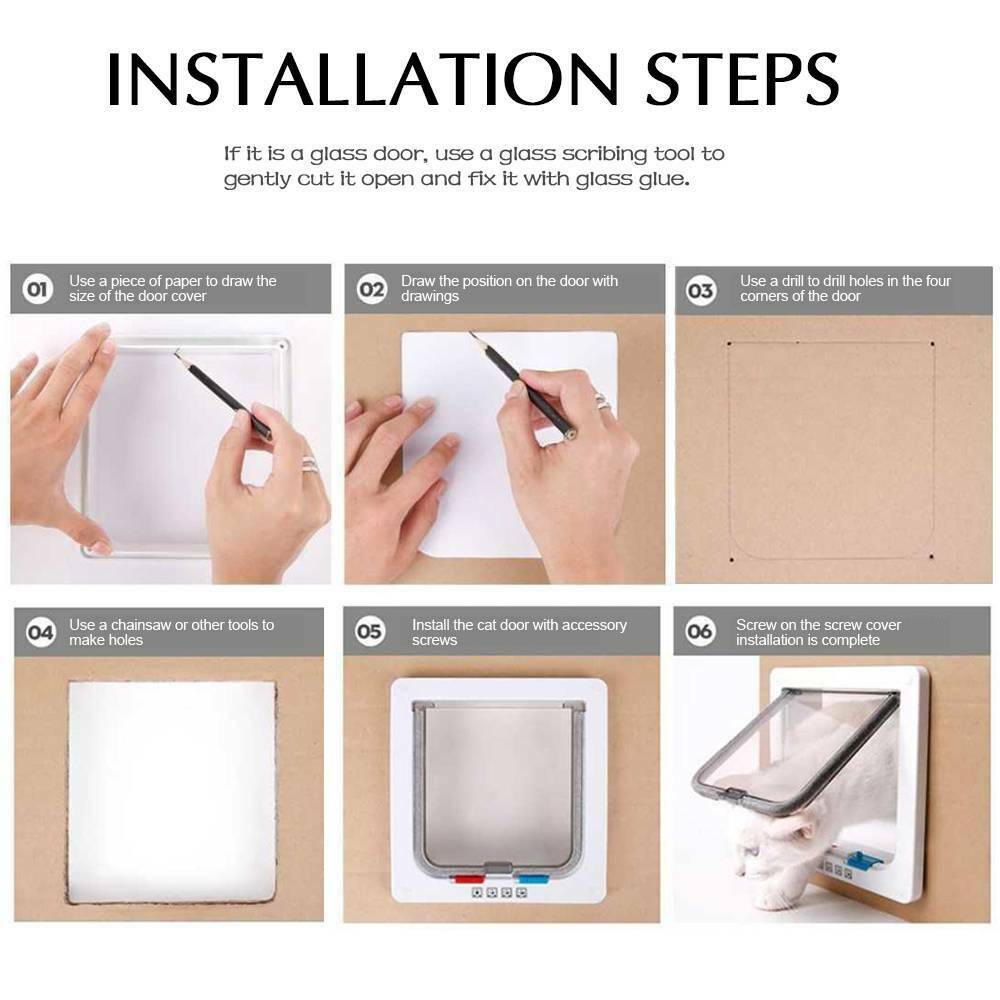 INSTALLATION STEPS

If it is a glass door, use a glass scribing tool to gently cut it open and fix it with glass glue.

01 Use a piece of paper to draw the size of the door cover

02 Draw the position on the door with drawings

03 Use a drill to drill holes in the four corners of the door

04 Use a chainsaw or other tools to make holes

05 Install the cat door with accessory screws

06 Screw on the screw cover installation is complete