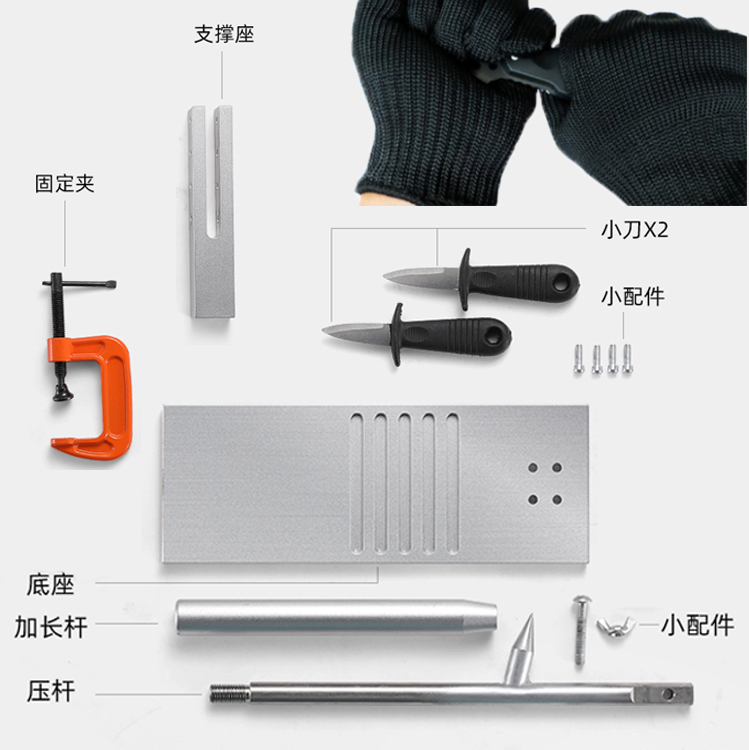 支撑座

固定夹

小刀X2

小配件

底座

加长杆

小配件

压杆