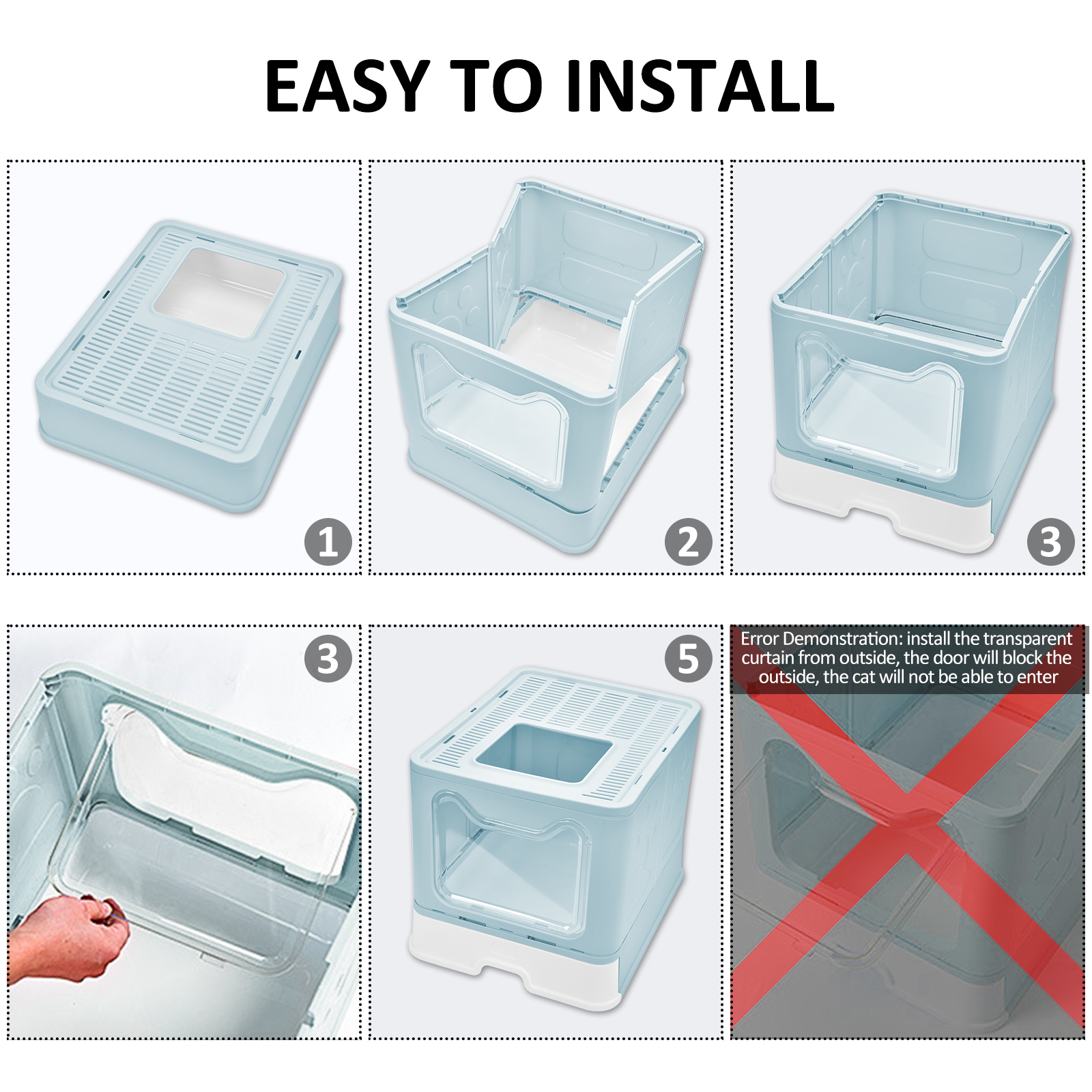 EASY TO INSTALL

1

2

3

3

5

Error Demonstration: install the transparent curtain from outside, the door will block the outside, the cat will not be able to enter