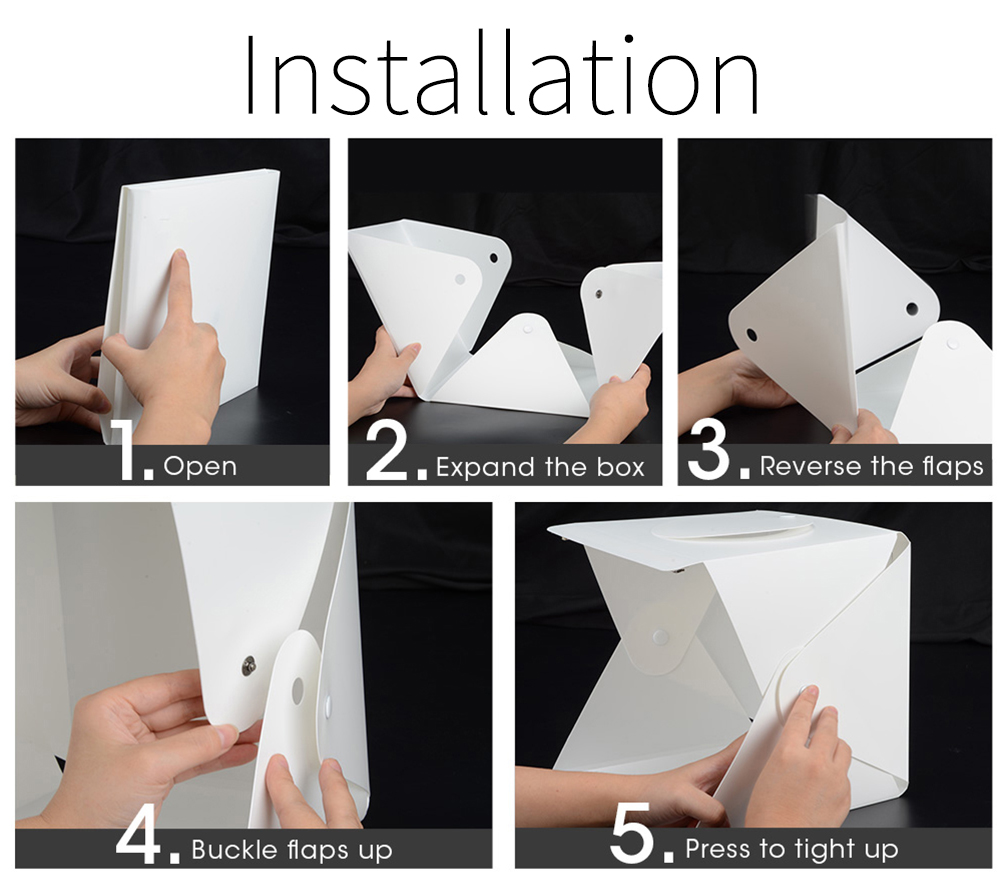 Installation

1. Open

2. Expand the box

3. Reverse the flaps

4. Buckle flaps up

5. Press to tight up