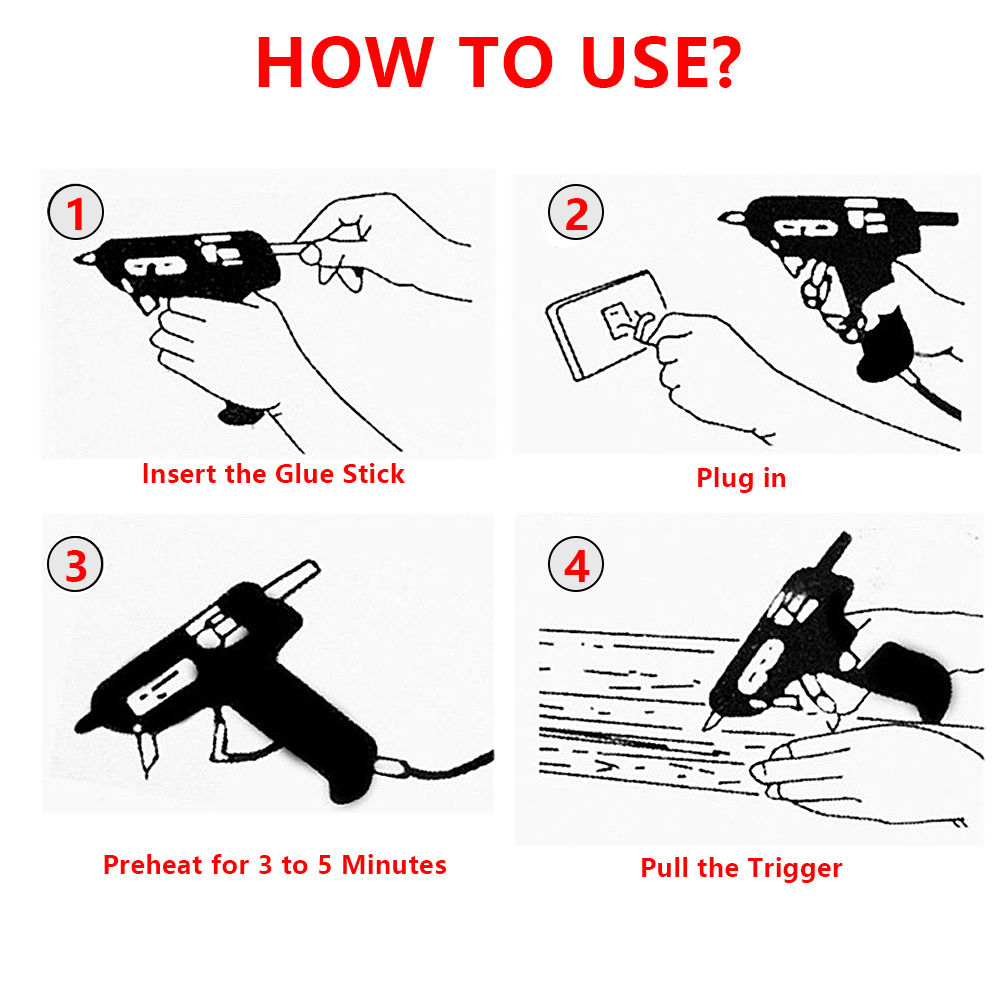 HOW TO USE?

1

Insert the Glue Stick

2

Plug in

3

Preheat for 3 to 5 Minutes

4

Pull the Trigger