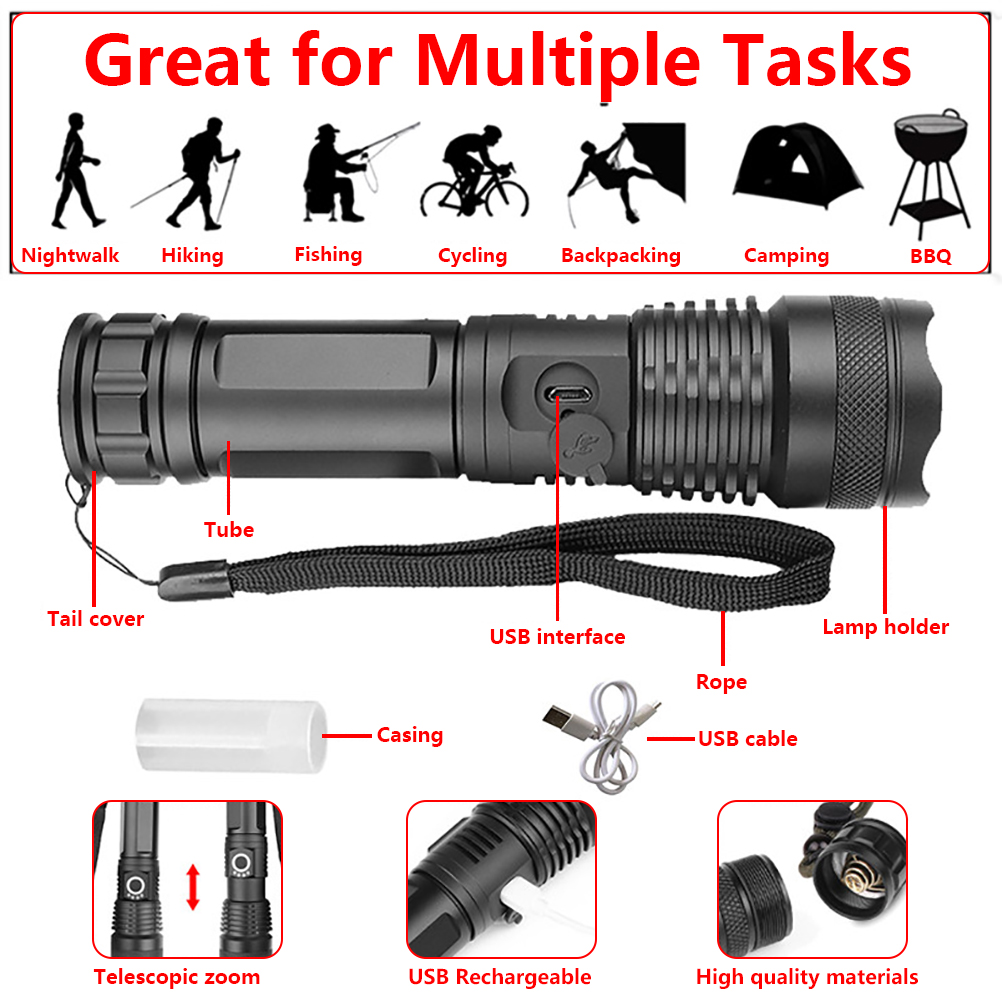 Great for Multiple Tasks

Nightwalk Hiking Fishing Cycling Backpacking Camping BBQ

Tube

Tail cover

USB interface

Rope

Lamp holder

Casing

USB cable

Telescopic zoom

USB Rechargeable

High quality materials