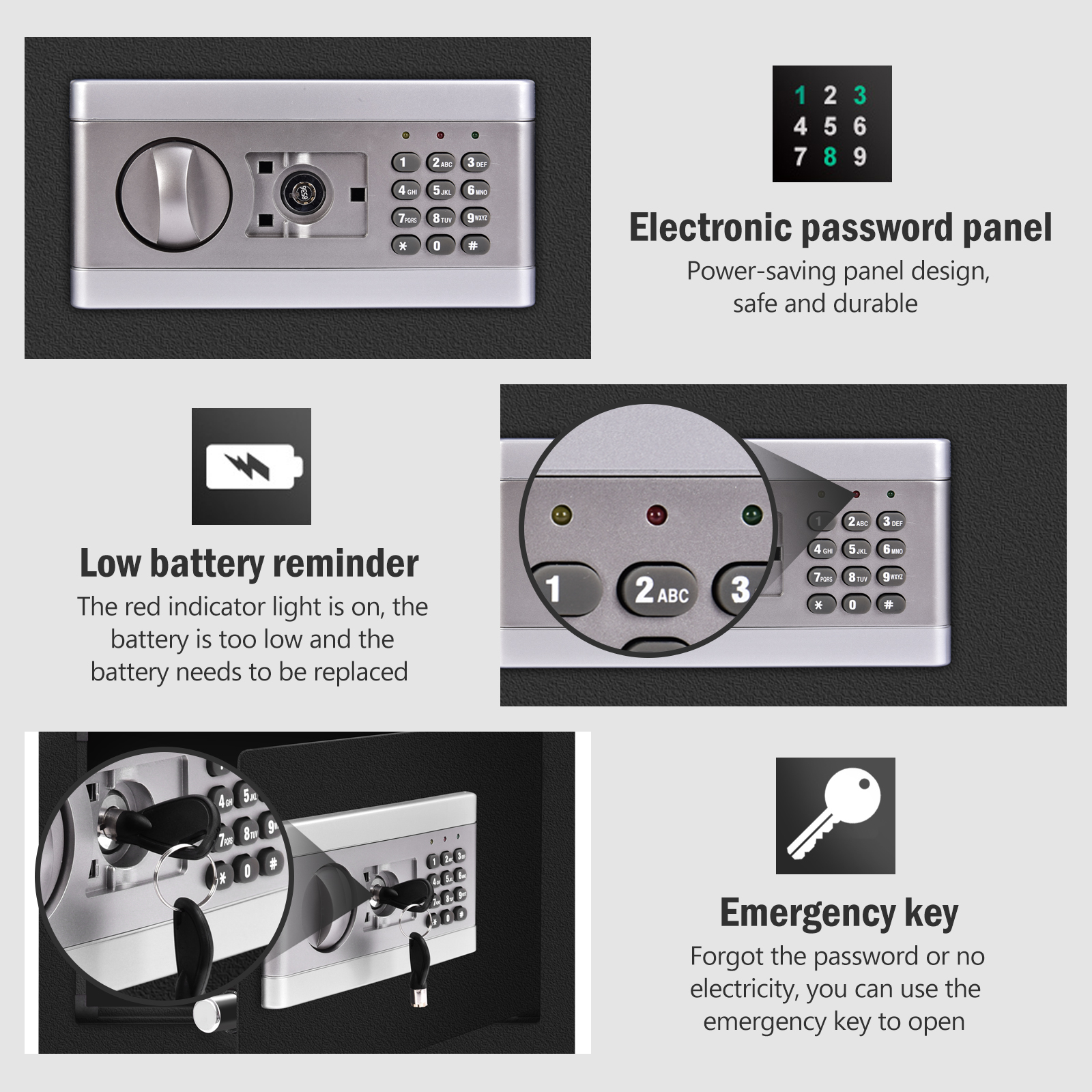 1 2ABC 3DEF
4GHI 5JKL 6MNO
7PQRS 8TUV 9WXYZ
* 0 #

1 2 3
4 5 6
7 8 9

Electronic password panel
Power-saving panel design, safe and durable

Low battery reminder
The red indicator light is on, the battery is too low and the battery needs to be replaced

1 2ABC 3

1 2ABC 3DEF
4GHI 5JKL 6MNO
7PQRS 8TUV 9WXYZ
* 0 #

Emergency key
Forgot the password or no electricity, you can use the emergency key to open