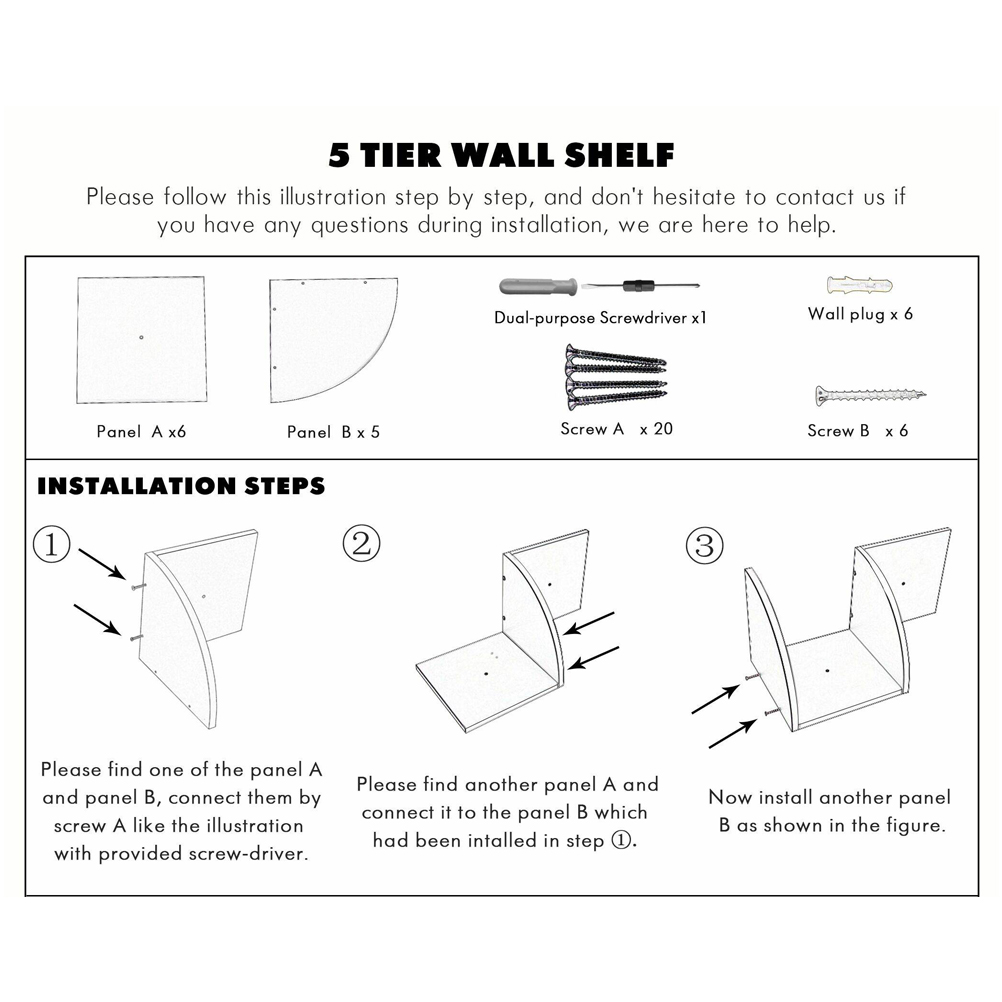 5 TIER WALL SHELF

Please follow this illustration step by step, and don't hesitate to contact us if you have any questions during installation, we are here to help.

Panel A x6

Panel B x 5

Dual-purpose Screwdriver x1

Screw A x 20

Wall plug x 6

Screw B x 6

INSTALLATION STEPS

①

Please find one of the panel A and panel B, connect them by screw A like the illustration with provided screw-driver.

②

Please find another panel A and connect it to the panel B which had been intalled in step ①.

③

Now install another panel B as shown in the figure.