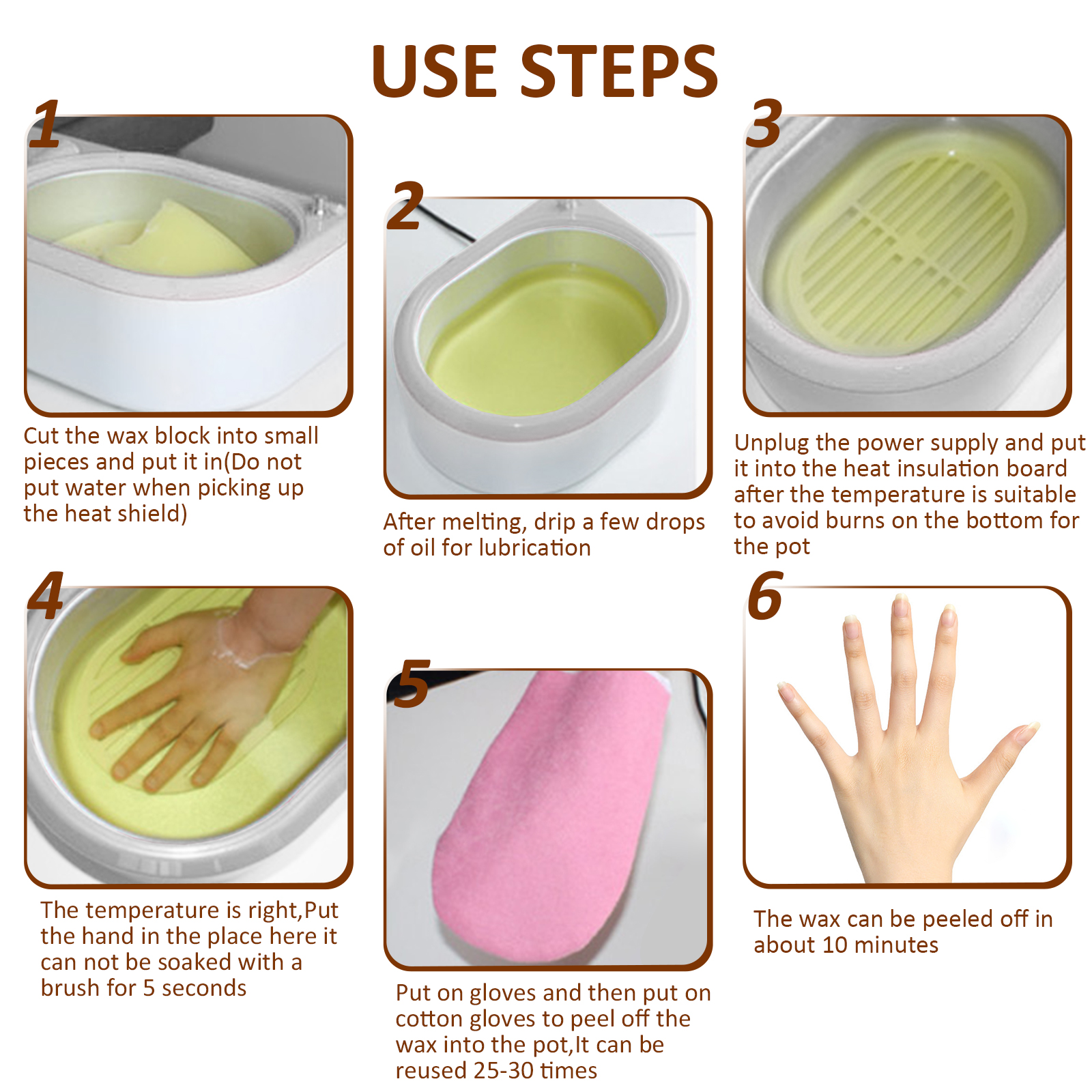 USE STEPS

1

Cut the wax block into small pieces and put it in(Do not put water when picking up the heat shield)

2

After melting, drip a few drops of oil for lubrication

3

Unplug the power supply and put it into the heat insulation board after the temperature is suitable to avoid burns on the bottom for the pot

4

The temperature is right,Put the hand in the place here it can not be soaked with a brush for 5 seconds

5

Put on gloves and then put on cotton gloves to peel off the wax into the pot,It can be reused 25-30 times

6

The wax can be peeled off in about 10 minutes