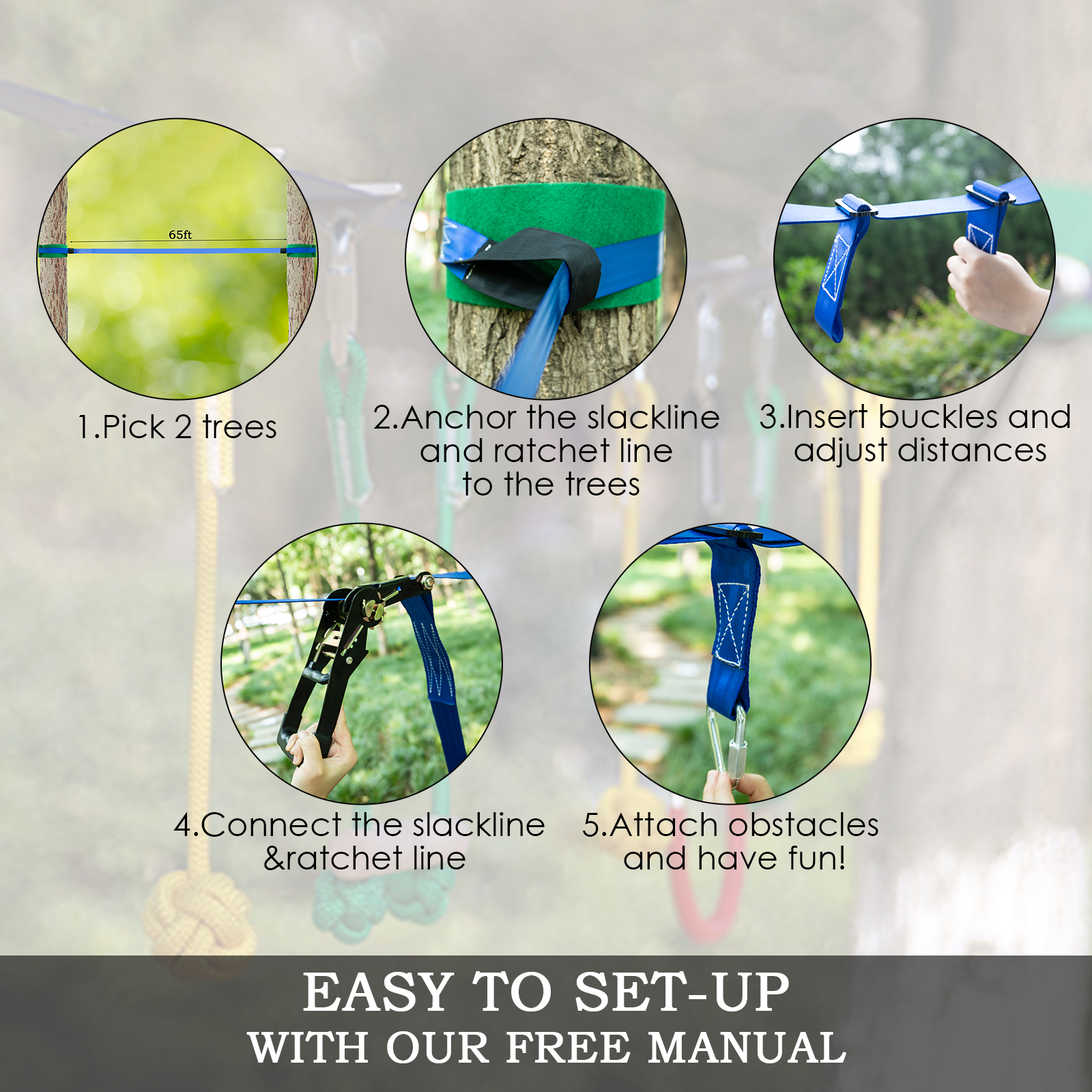 65ft

1.Pick 2 trees

2.Anchor the slackline and ratchet line to the trees

3.Insert buckles and adjust distances

4.Connect the slackline &ratchet line

5.Attach obstacles and have fun!

EASY TO SET-UP
WITH OUR FREE MANUAL