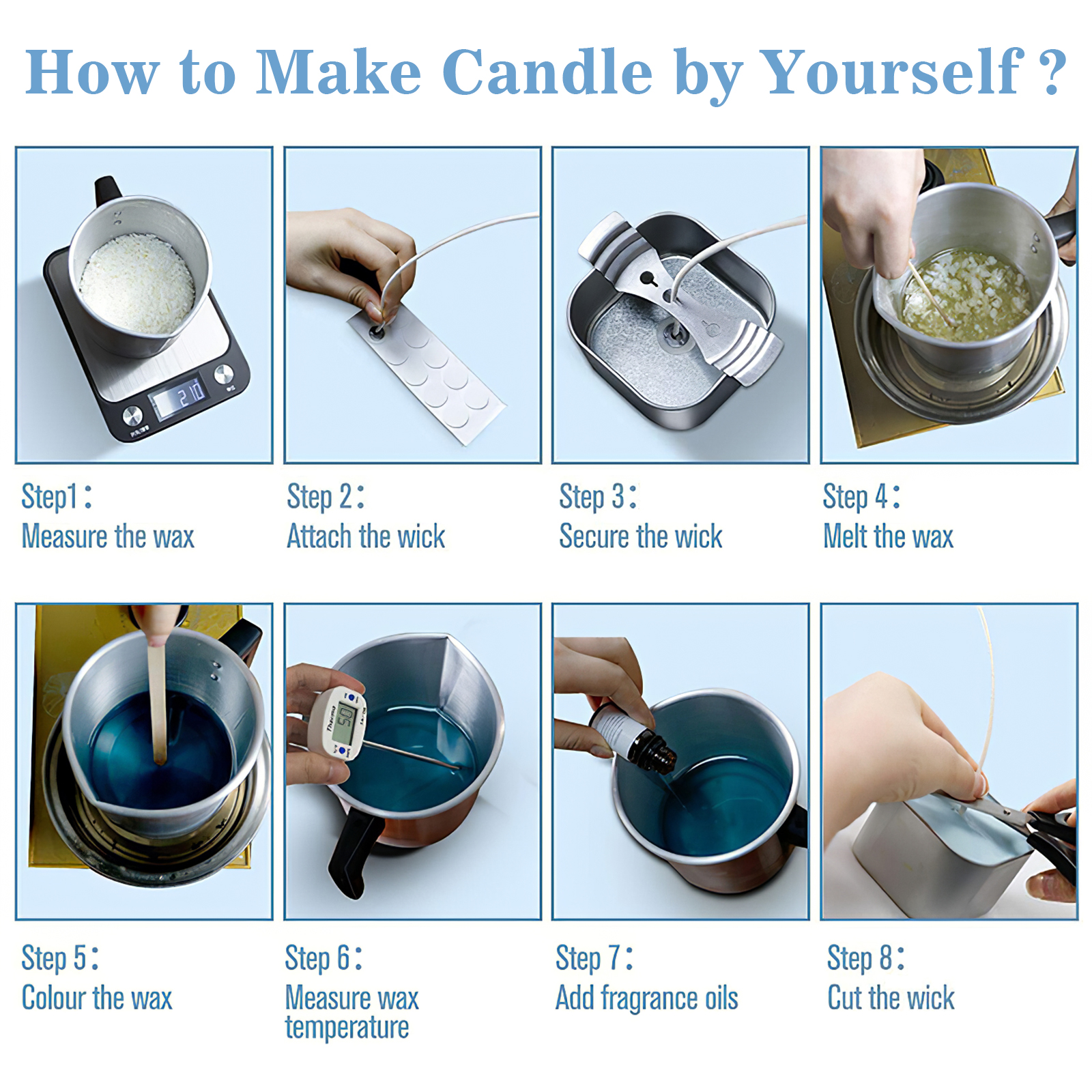 How to Make Candle by Yourself ?

210

Step1：
Measure the wax

Step 2：
Attach the wick

Step 3：
Secure the wick

Step 4：
Melt the wax

50

Step 5：
Colour the wax

Step 6：
Measure wax temperature

Step 7：
Add fragrance oils

Step 8：
Cut the wick