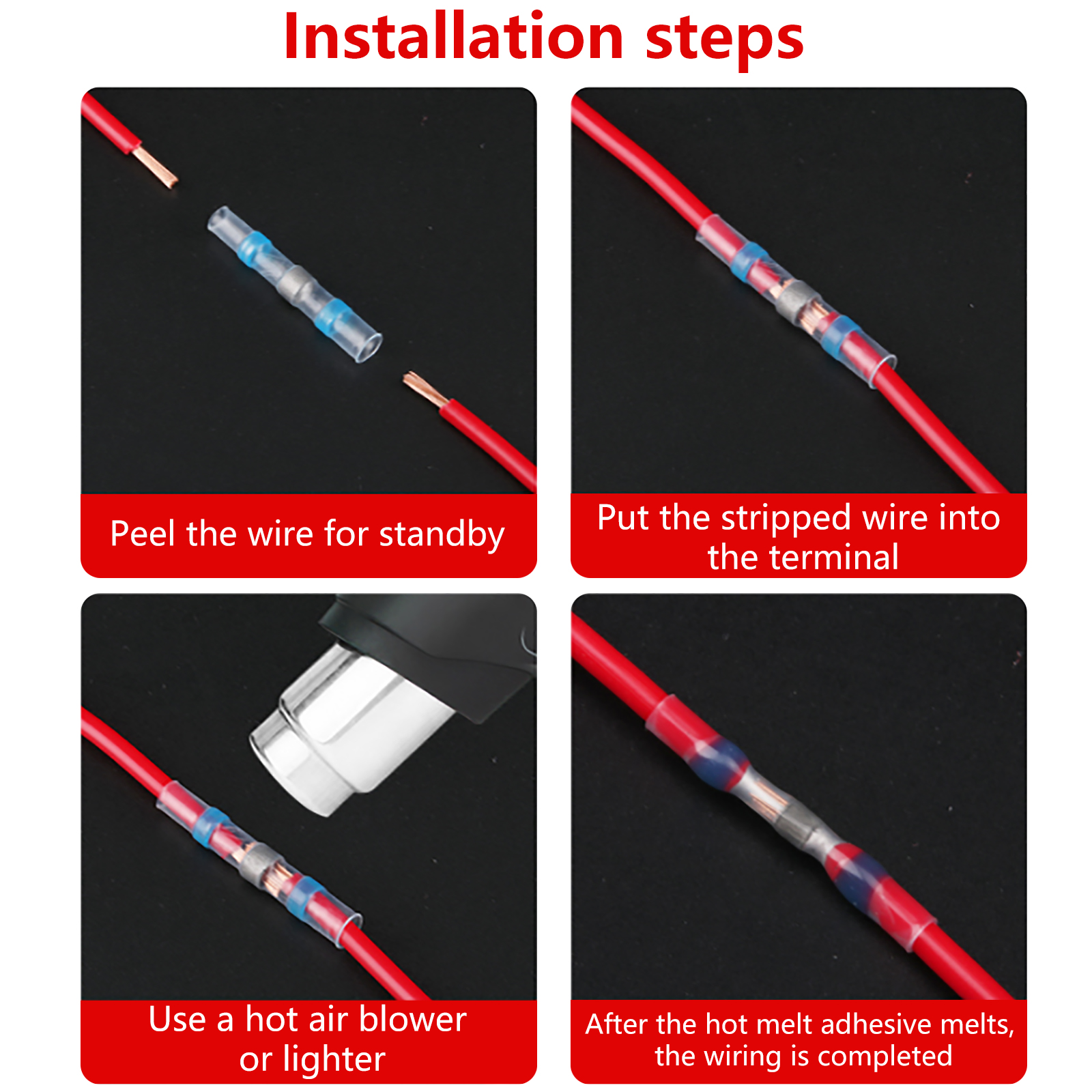 Installation steps

Peel the wire for standby

Put the stripped wire into the terminal

Use a hot air blower or lighter

After the hot melt adhesive melts, the wiring is completed