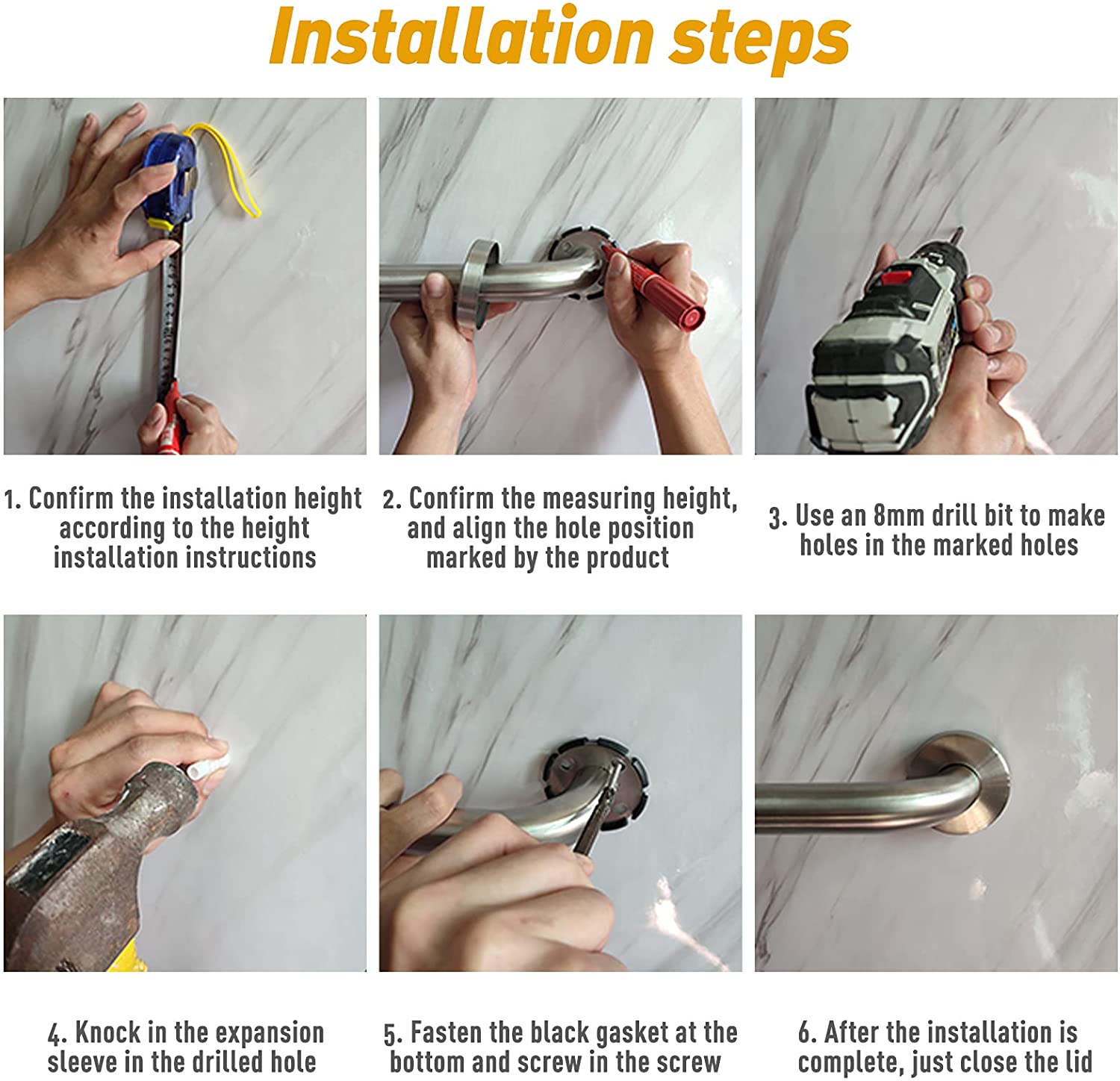 Installation steps

1. Confirm the installation height according to the height installation instructions

2. Confirm the measuring height, and align the hole position marked by the product

3. Use an 8mm drill bit to make holes in the marked holes

4. Knock in the expansion sleeve in the drilled hole

5. Fasten the black gasket at the bottom and screw in the screw

6. After the installation is complete, just close the lid