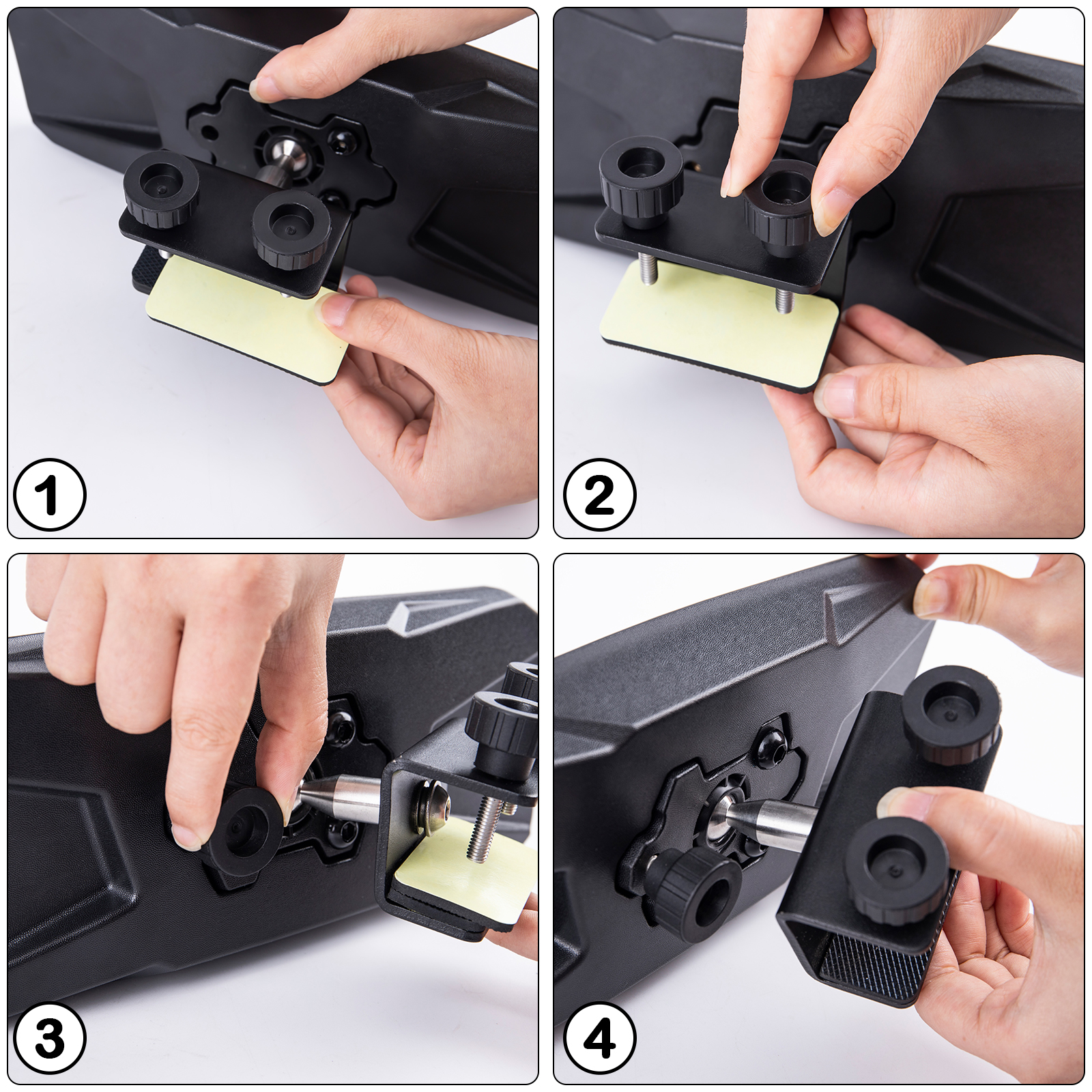 1

2

3

4