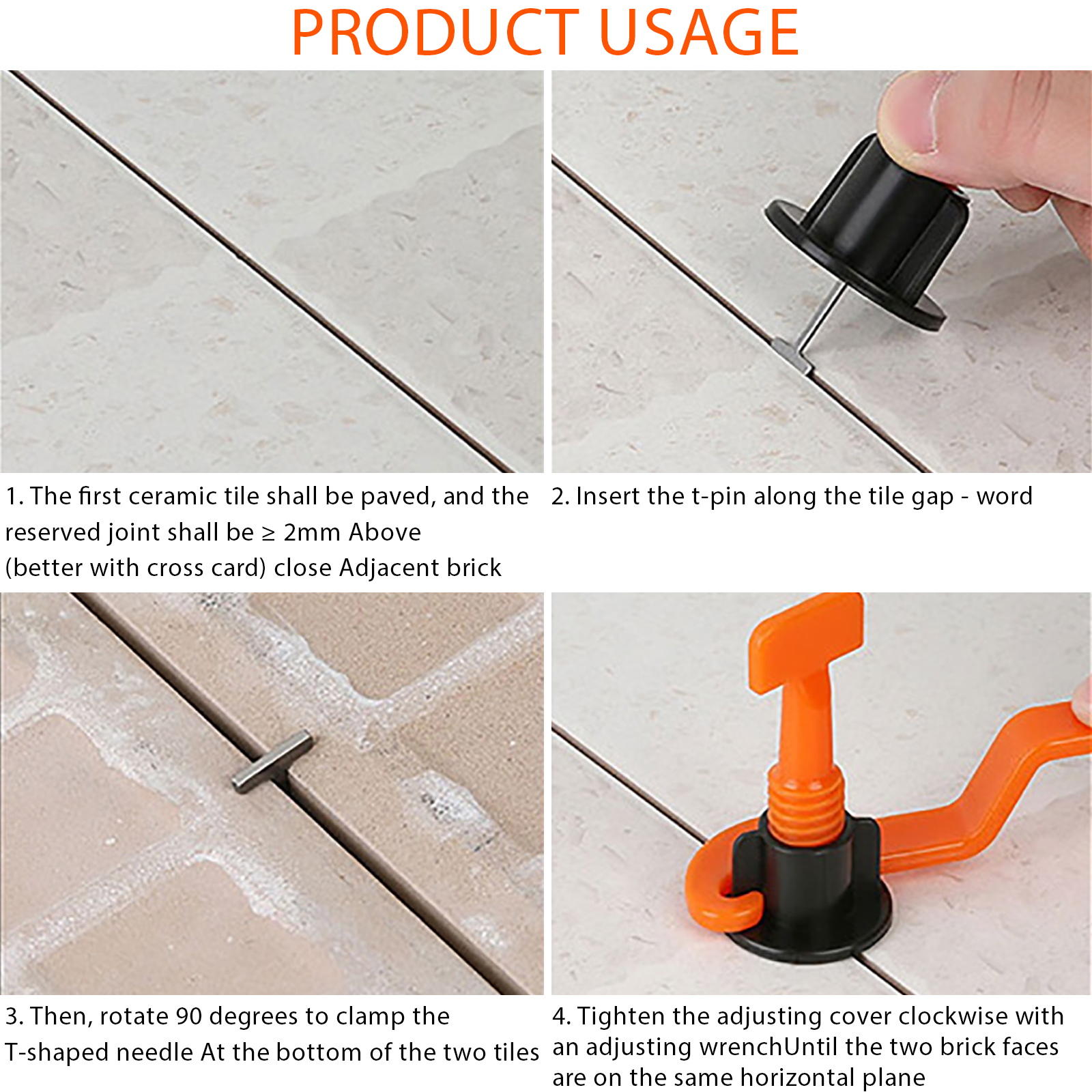 PRODUCT USAGE

1. The first ceramic tile shall be paved, and the reserved joint shall be ≥ 2mm Above (better with cross card) close Adjacent brick

2. Insert the t-pin along the tile gap - word

3. Then, rotate 90 degrees to clamp the T-shaped needle At the bottom of the two tiles

4. Tighten the adjusting cover clockwise with an adjusting wrenchUntil the two brick faces are on the same horizontal plane