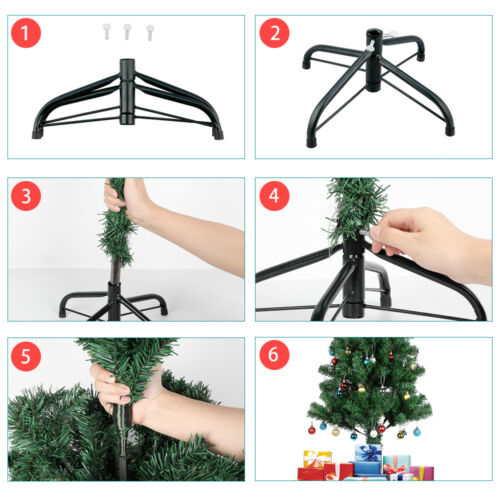 1

2

3

4

5

6