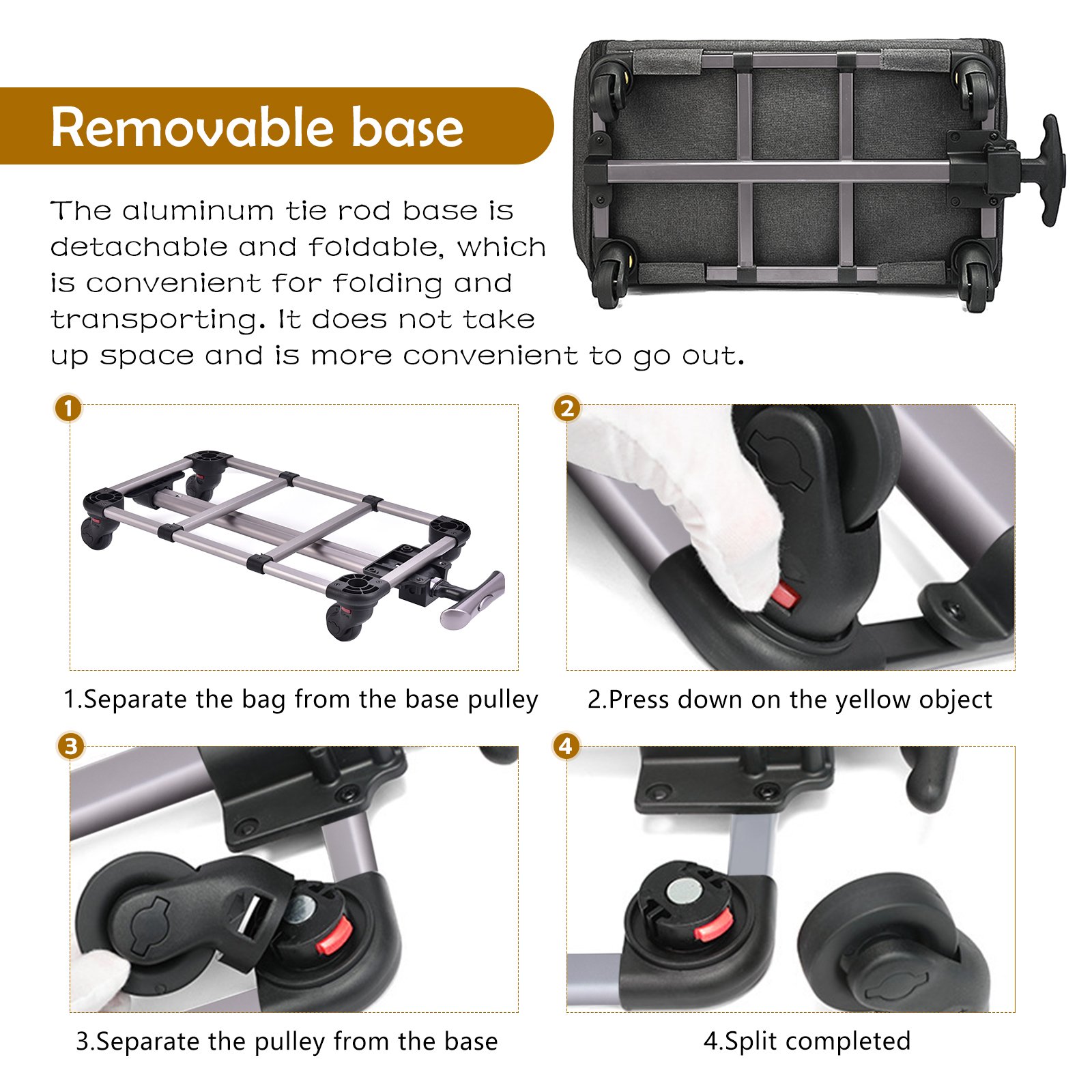 Removable base

The aluminum tie rod base is detachable and foldable, which is convenient for folding and transporting. It does not take up space and is more convenient to go out.

1

1.Separate the bag from the base pulley

2

2.Press down on the yellow object

3

3.Separate the pulley from the base

4

4.Split completed