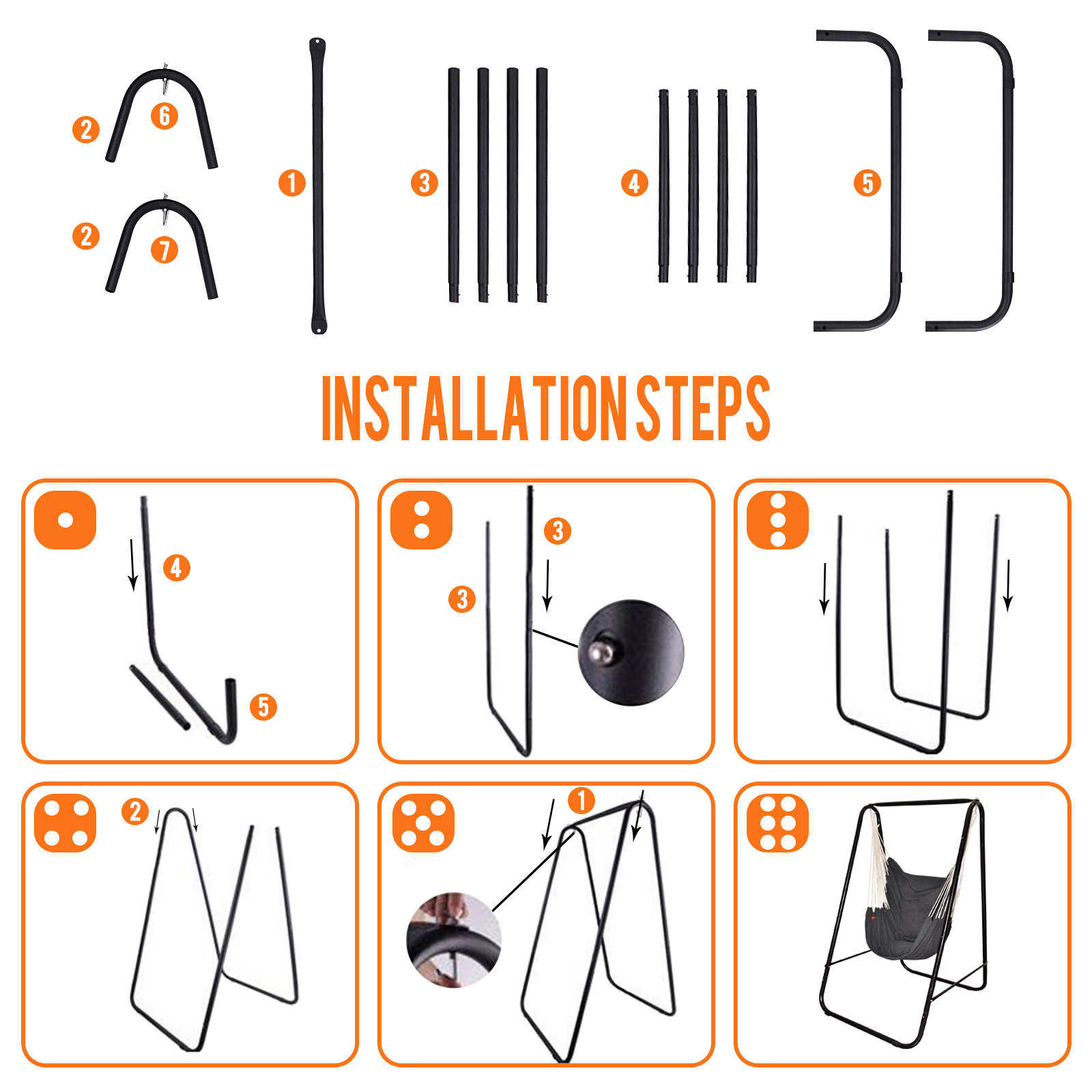 2
6
2
7
1
3
4
5

INSTALLATION STEPS

4
5

3
3

2

1