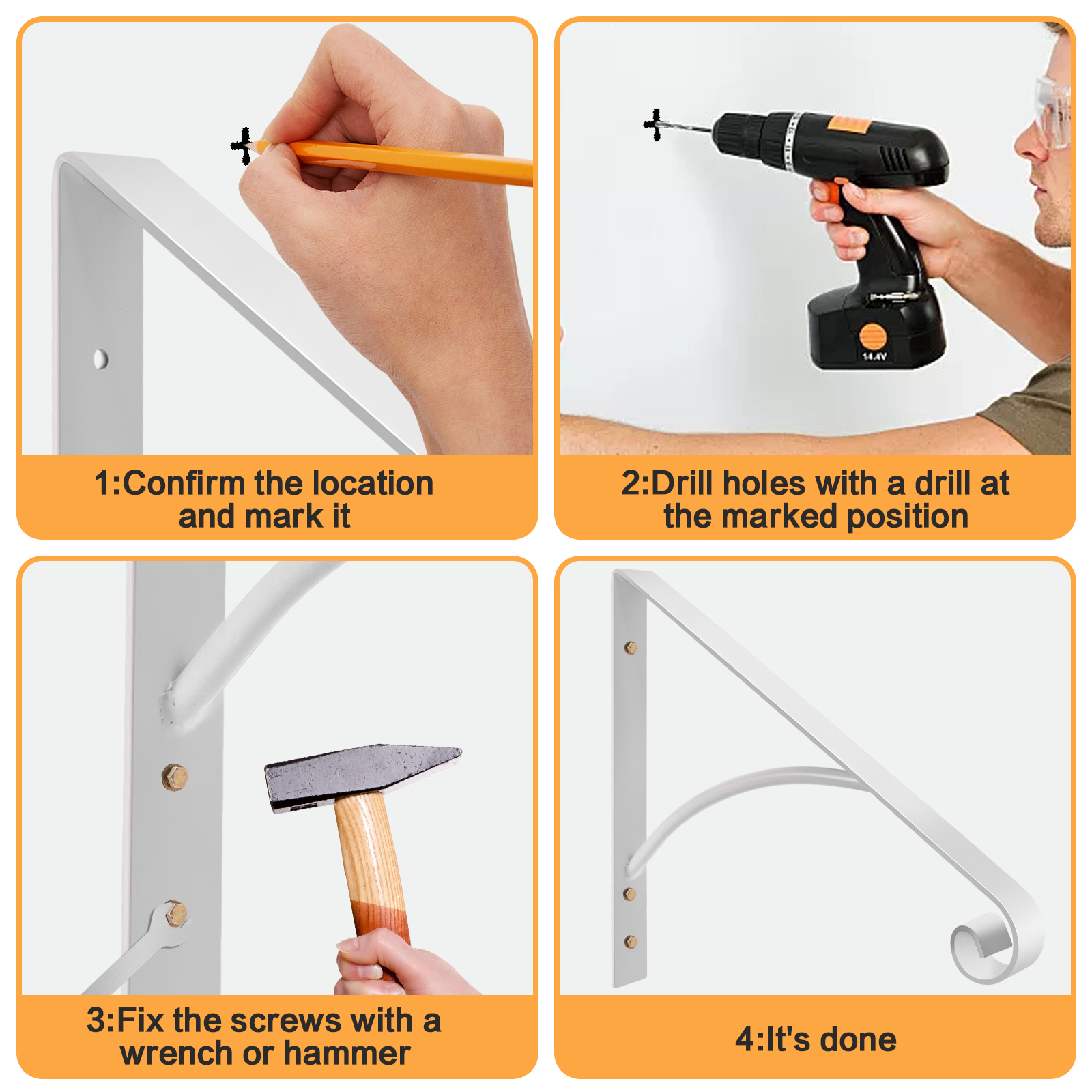 1:Confirm the location and mark it

14.4V

2:Drill holes with a drill at the marked position

3:Fix the screws with a wrench or hammer

4:It's done