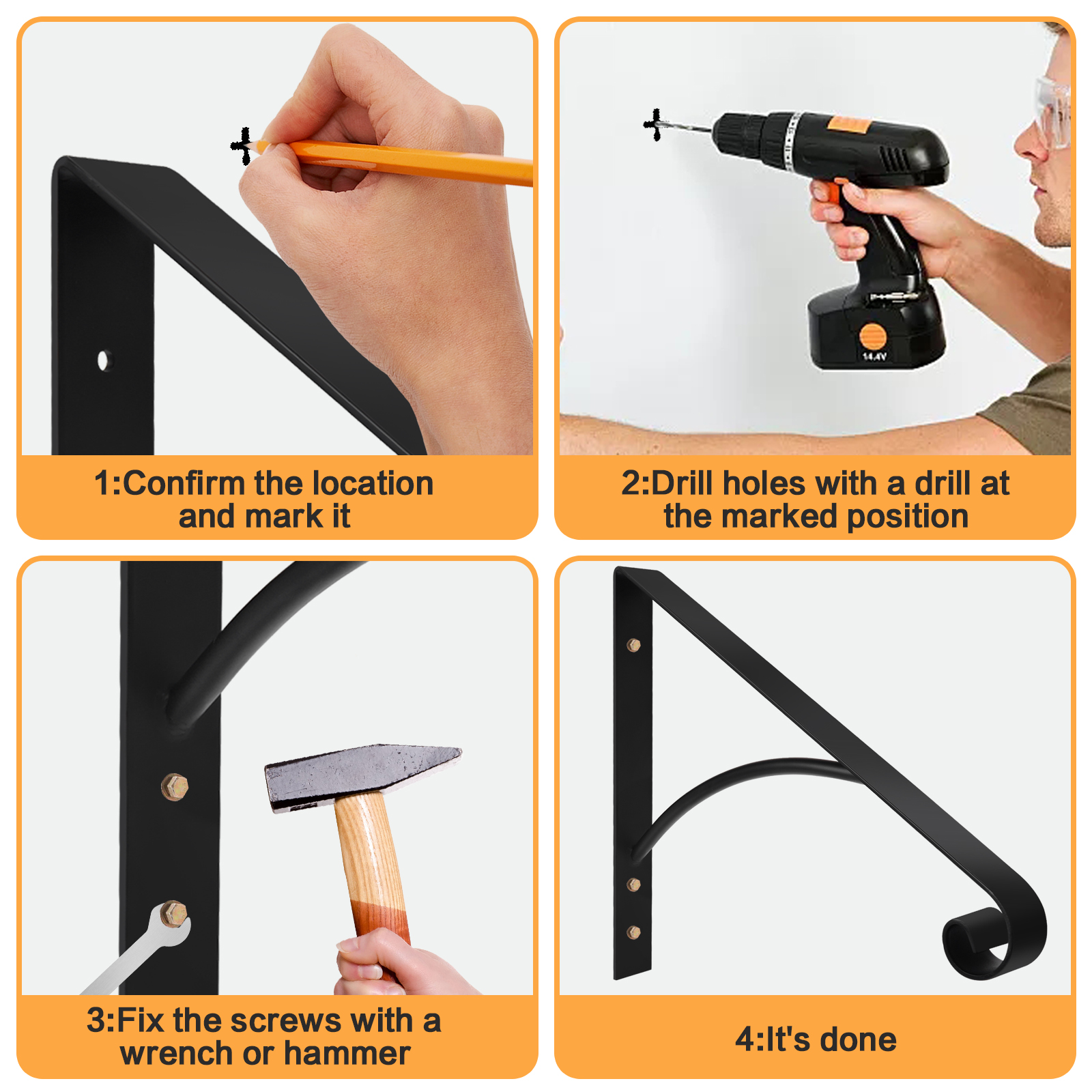 1:Confirm the location and mark it

14.4V

2:Drill holes with a drill at the marked position

3:Fix the screws with a wrench or hammer

4:It's done