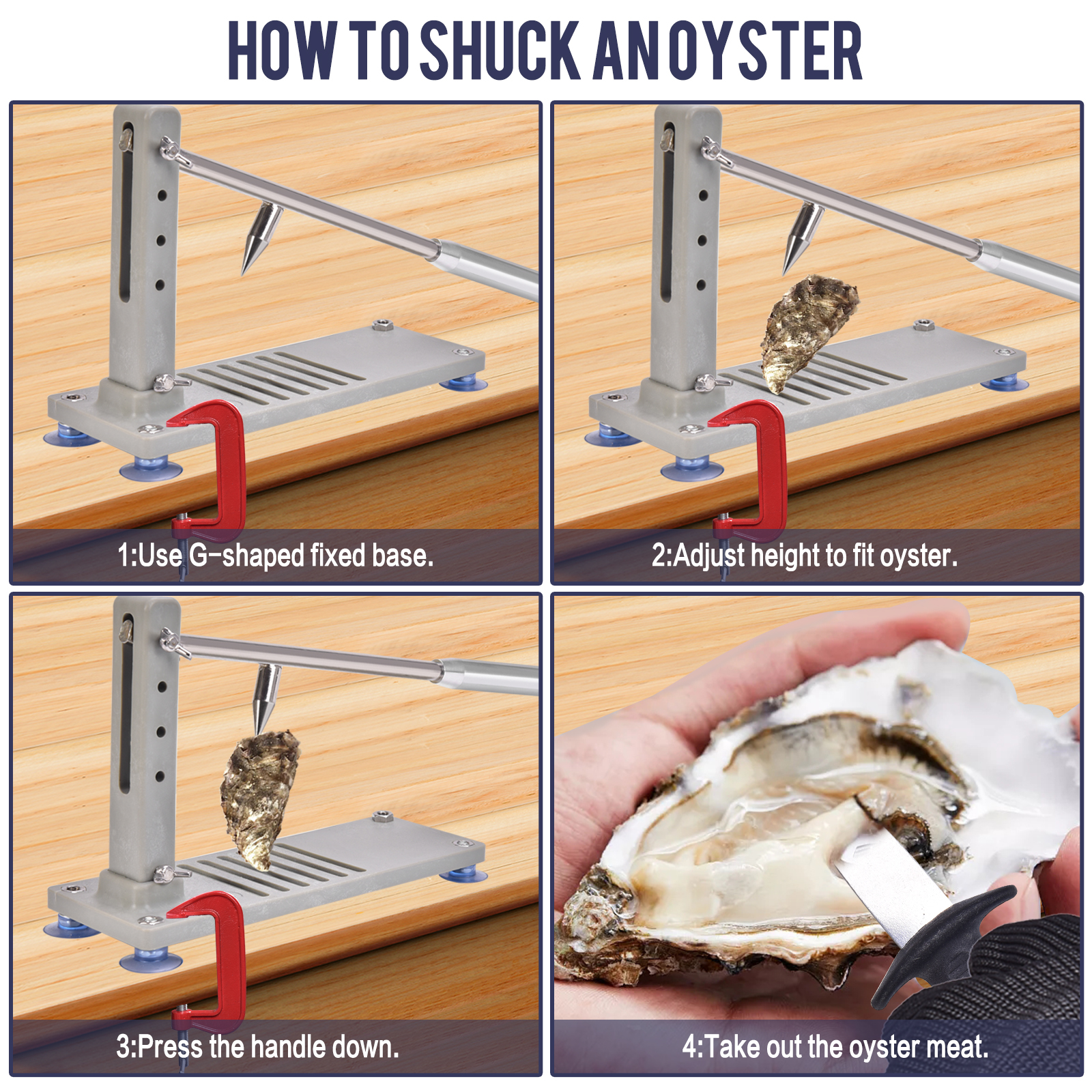 HOW TO SHUCK AN OYSTER

1:Use G-shaped fixed base.

2:Adjust height to fit oyster.

3:Press the handle down.

4:Take out the oyster meat.