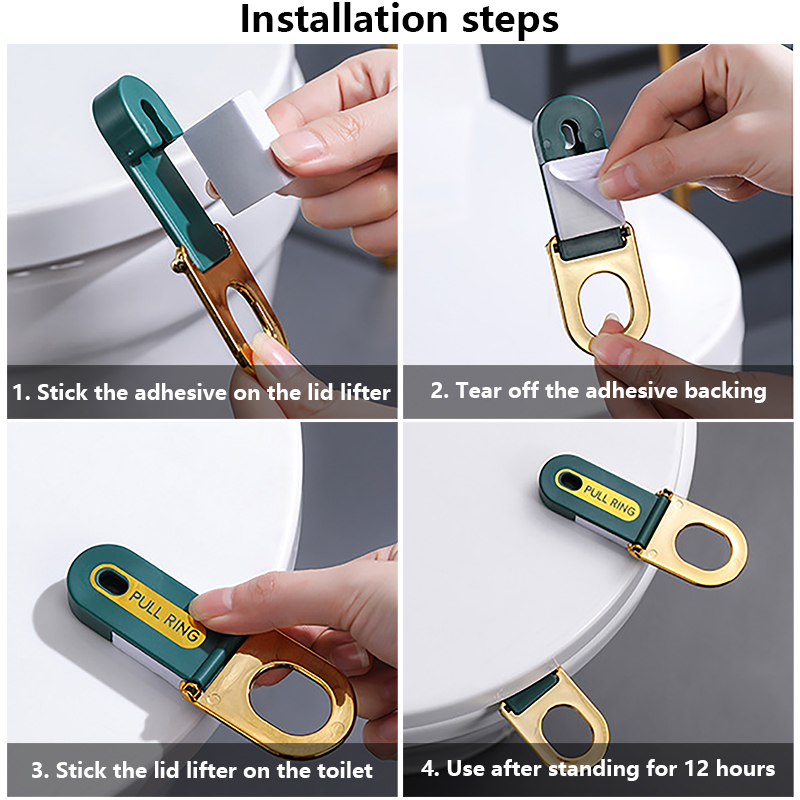 Installation steps

1. Stick the adhesive on the lid lifter

2. Tear off the adhesive backing

PULL RING

3. Stick the lid lifter on the toilet

PULL RING

4. Use after standing for 12 hours