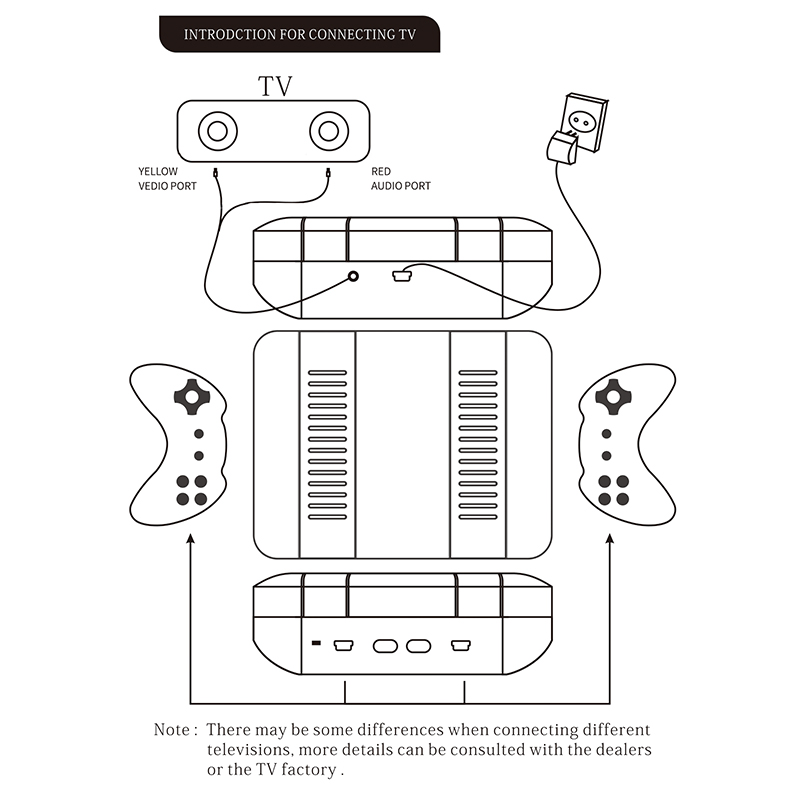 INTRODCTION FOR CONNECTING TV

TV

YELLOW
VEDIO PORT

RED
AUDIO PORT

Note : There may be some differences when connecting different televisions, more details can be consulted with the dealers or the TV factory .