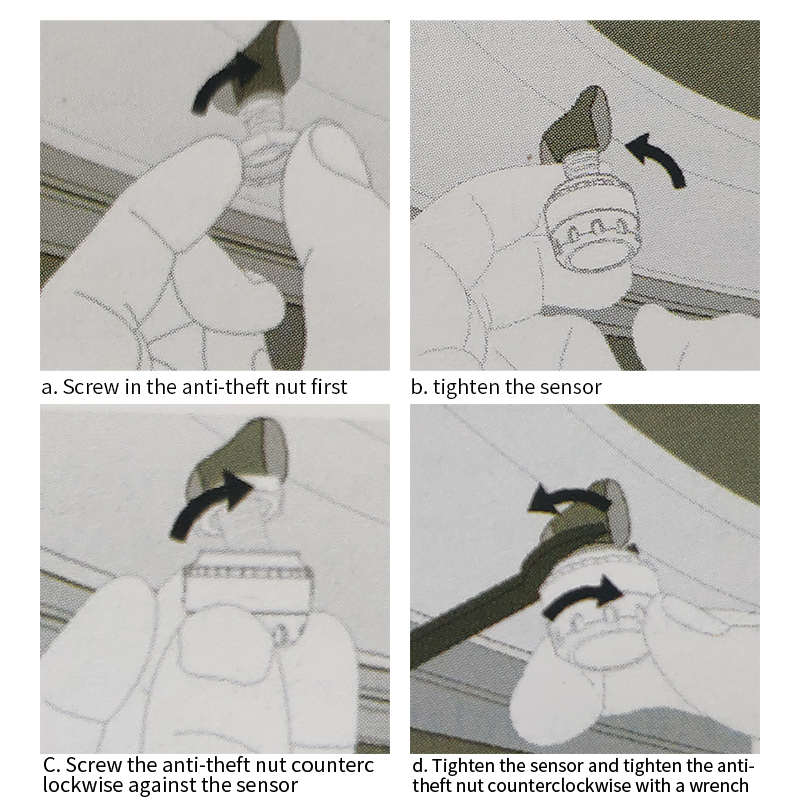 a. Screw in the anti-theft nut first

b. tighten the sensor

C. Screw the anti-theft nut counterc lockwise against the sensor

d. Tighten the sensor and tighten the anti-theft nut counterclockwise with a wrench