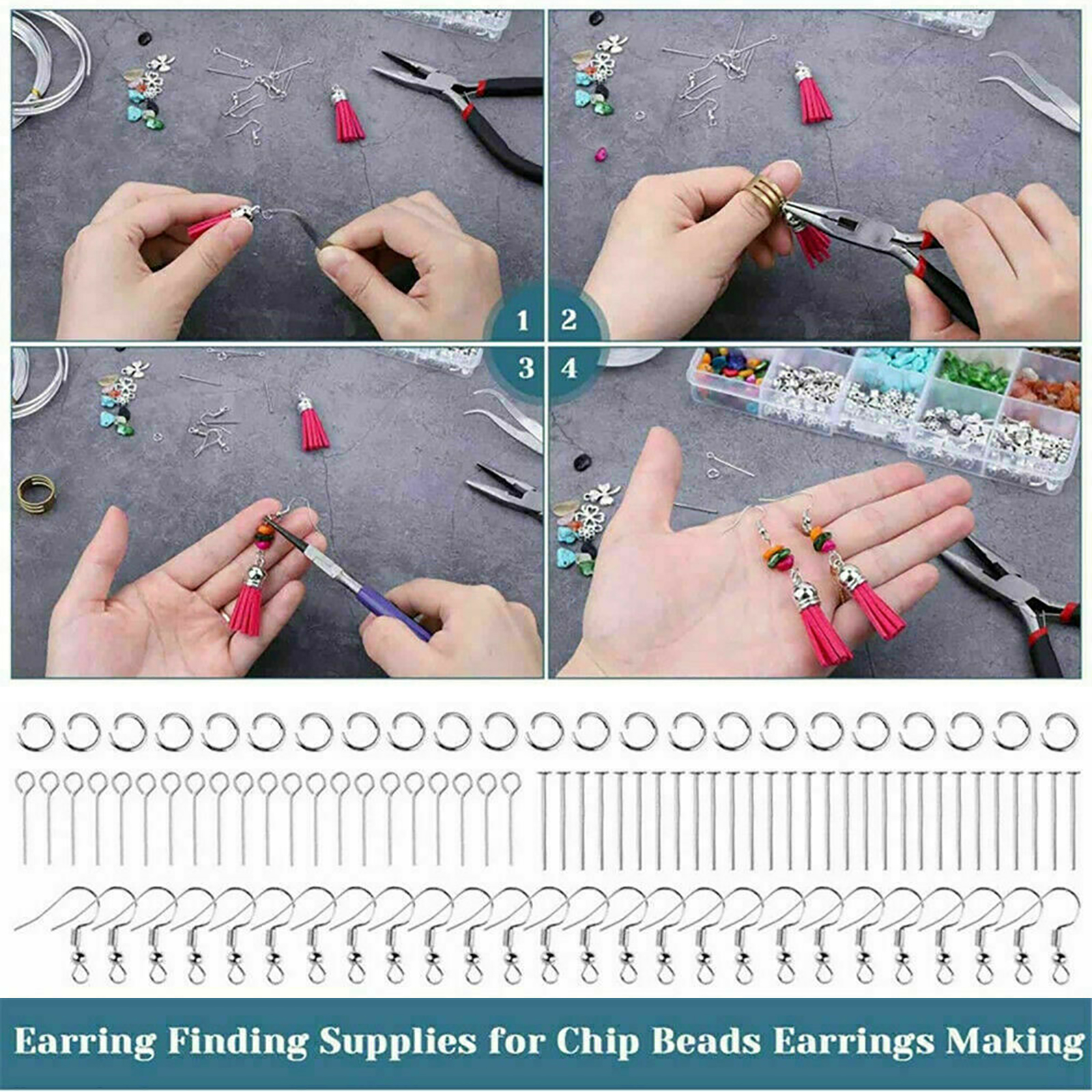 1
2
3
4

Earring Finding Supplies for Chip Beads Earrings Making