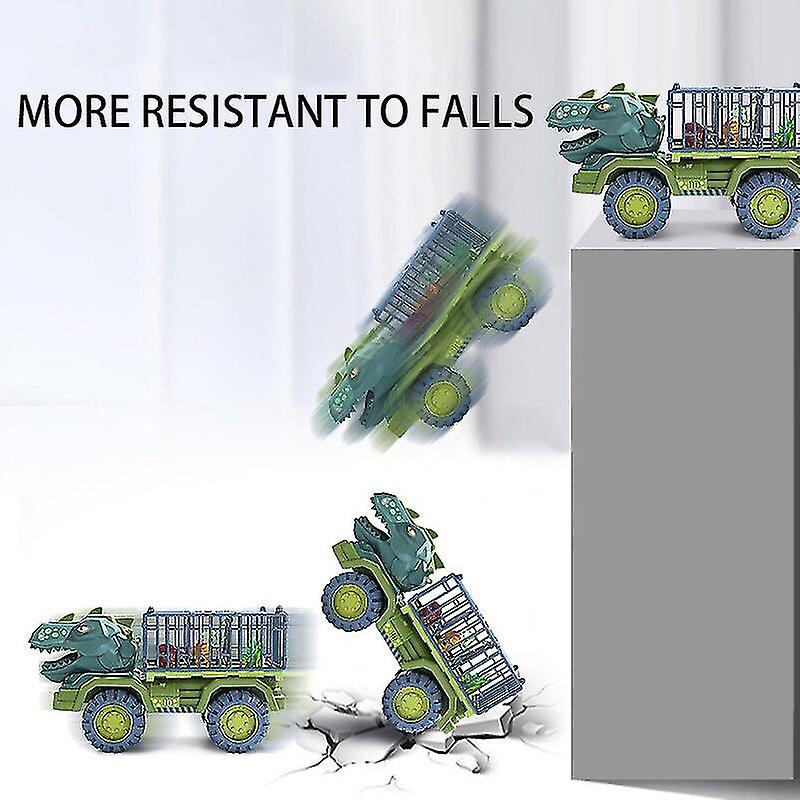 MORE RESISTANT TO FALLS