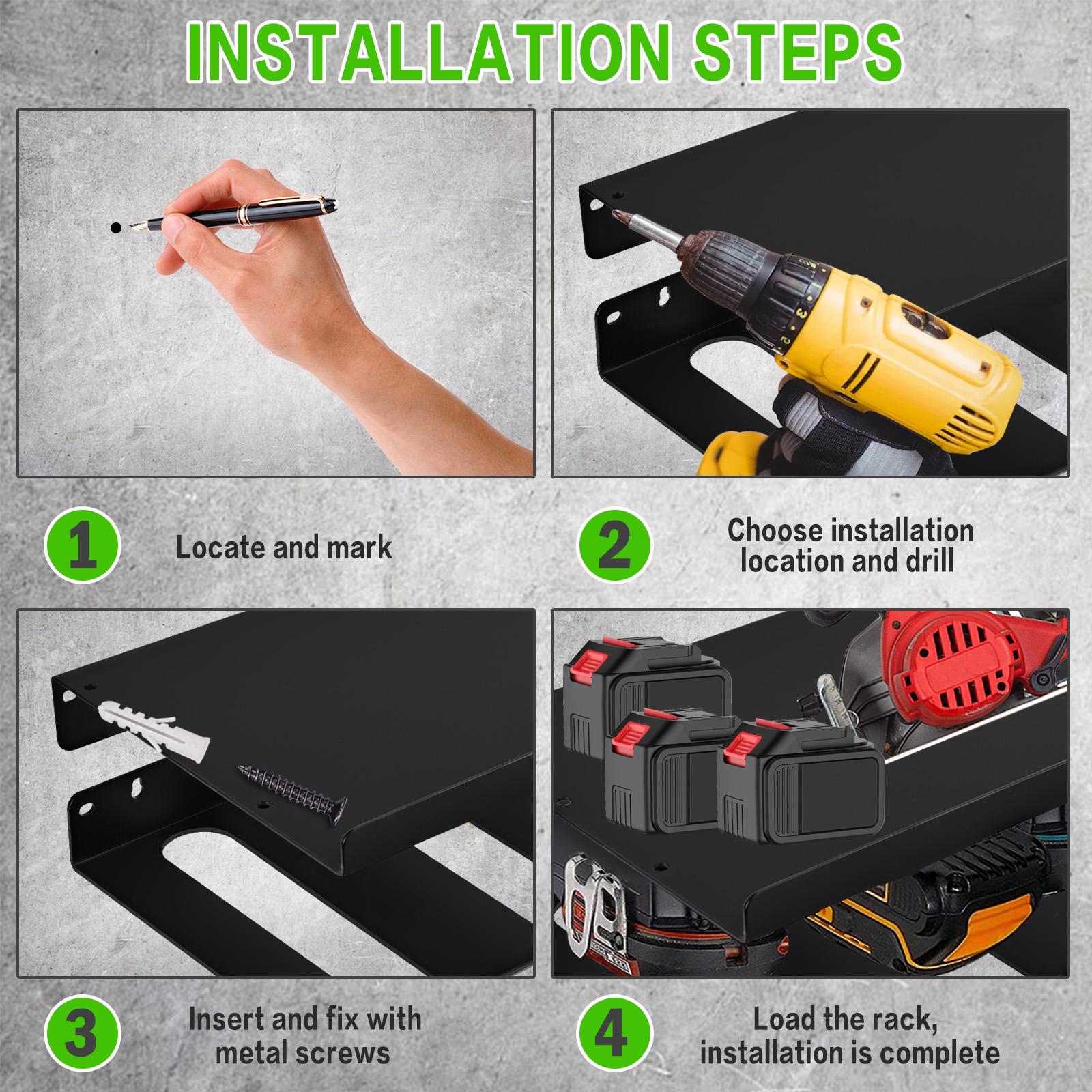 INSTALLATION STEPS

1 Locate and mark

2 Choose installation location and drill

3 Insert and fix with metal screws

4 Load the rack, installation is complete