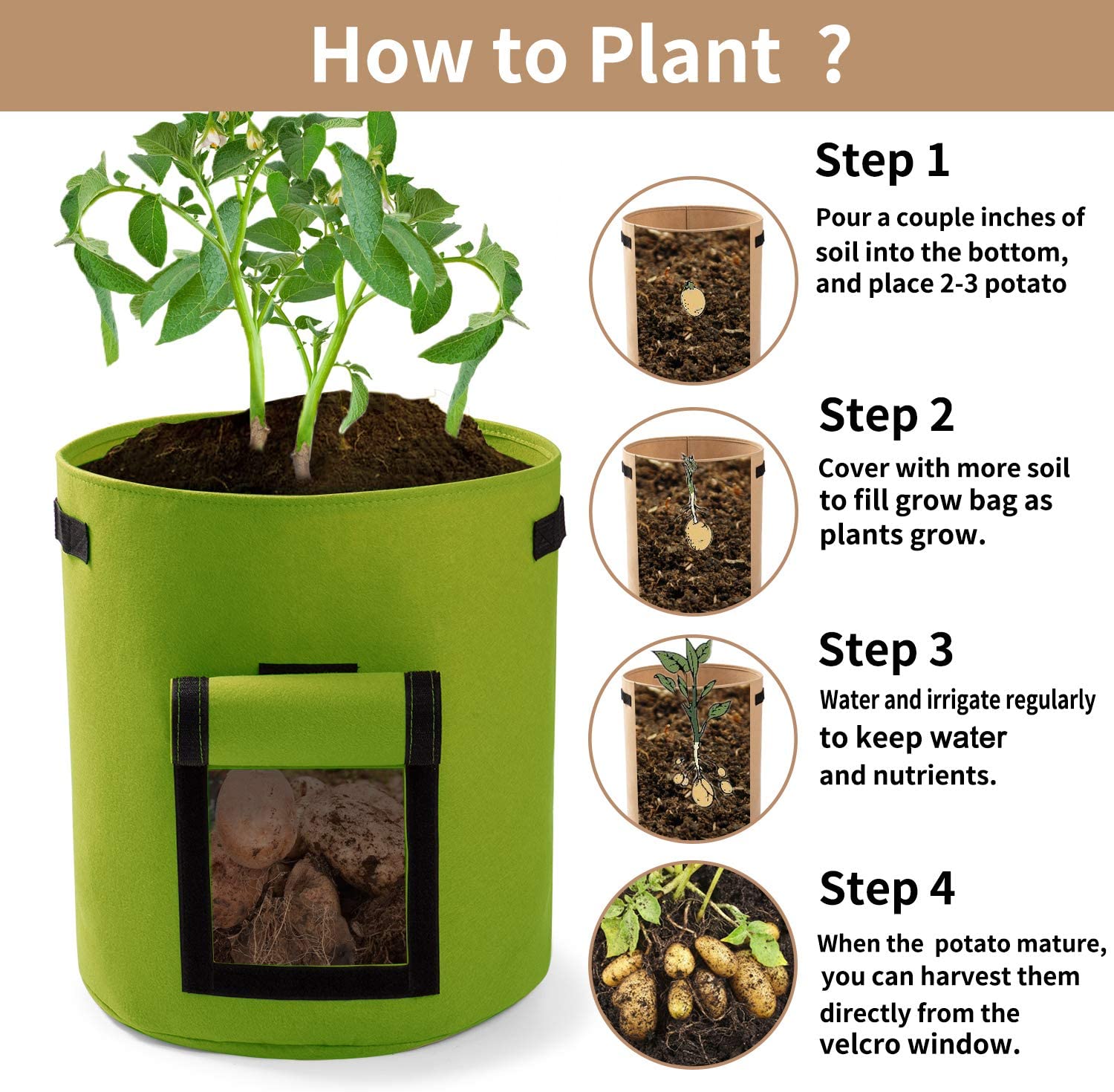 How to Plant ?

Step 1

Pour a couple inches of soil into the bottom, and place 2-3 potato

Step 2

Cover with more soil to fill grow bag as plants grow.

Step 3

Water and irrigate regularly to keep water and nutrients.

Step 4

When the potato mature, you can harvest them directly from the velcro window.