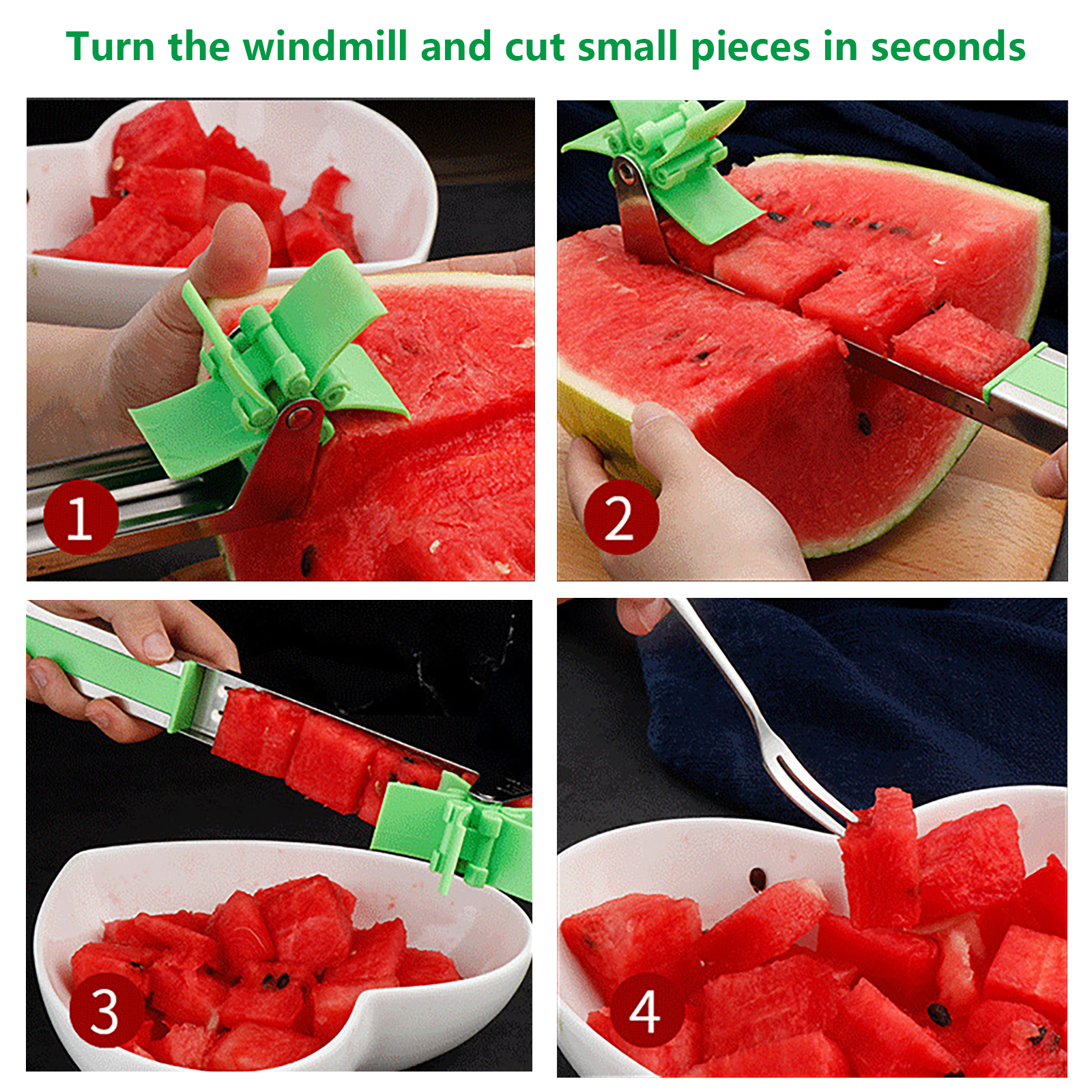 Turn the windmill and cut small pieces in seconds

1

2

3

4