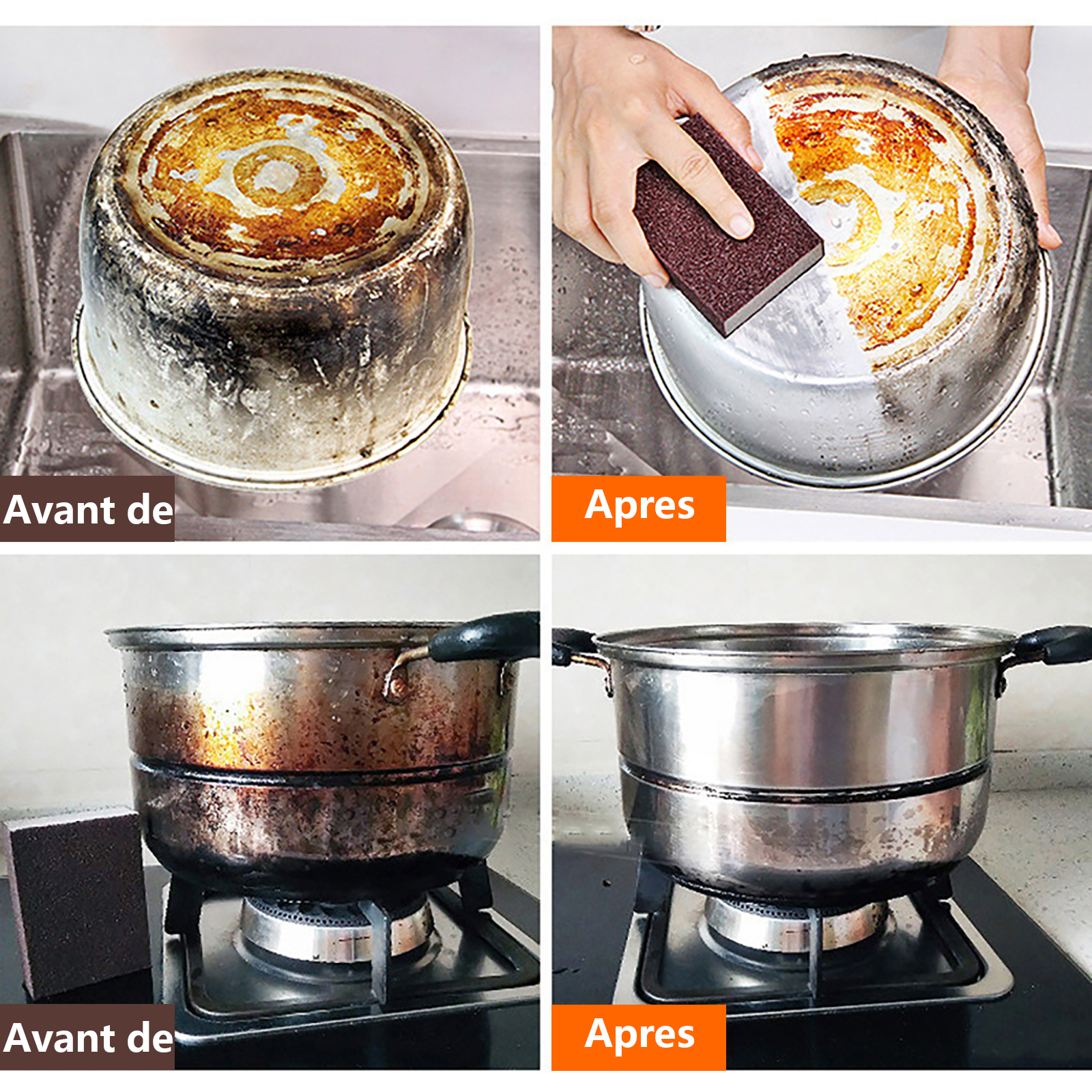 Avant de

Apres

Avant de

Apres