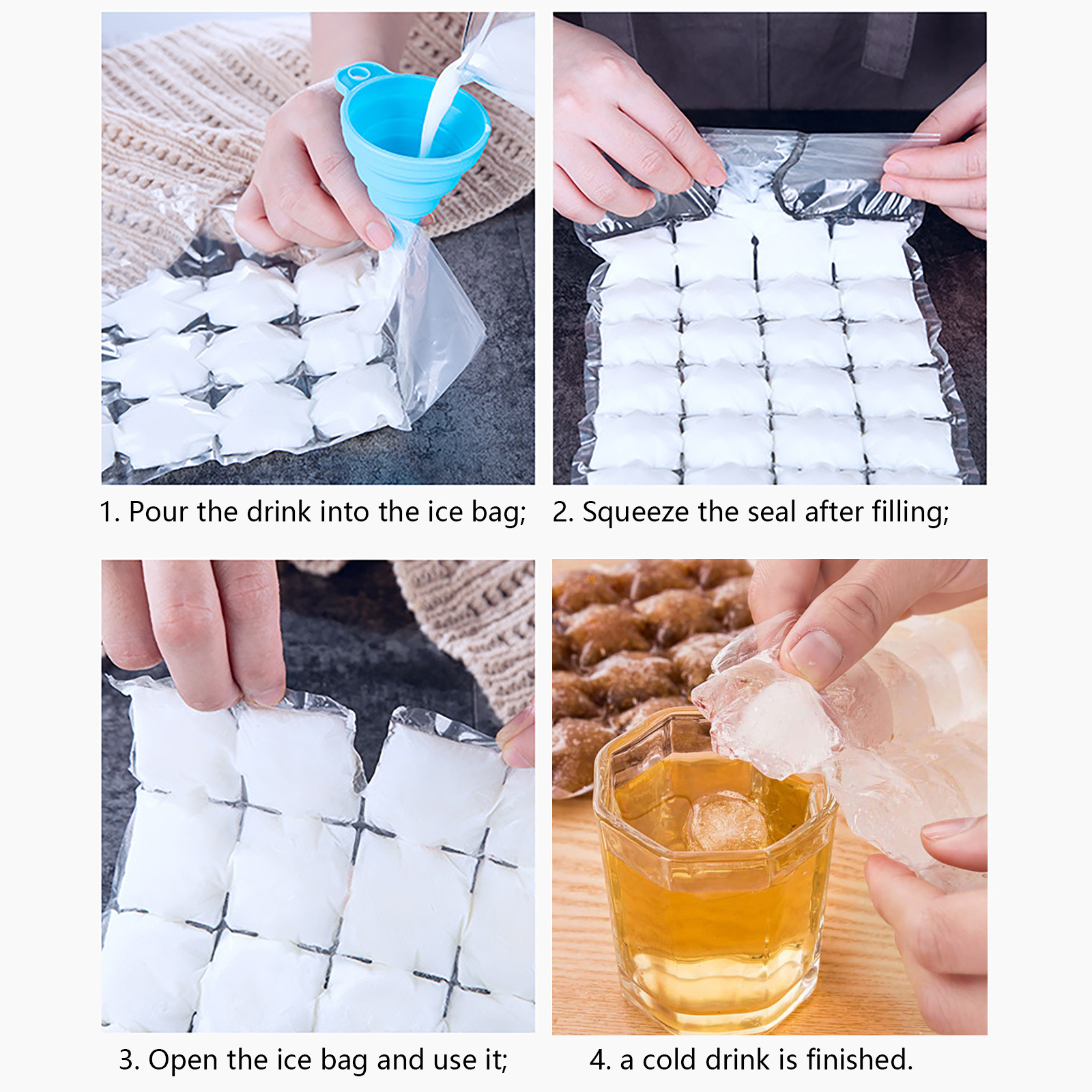 1. Pour the drink into the ice bag;

2. Squeeze the seal after filling;

3. Open the ice bag and use it;

4. a cold drink is finished.