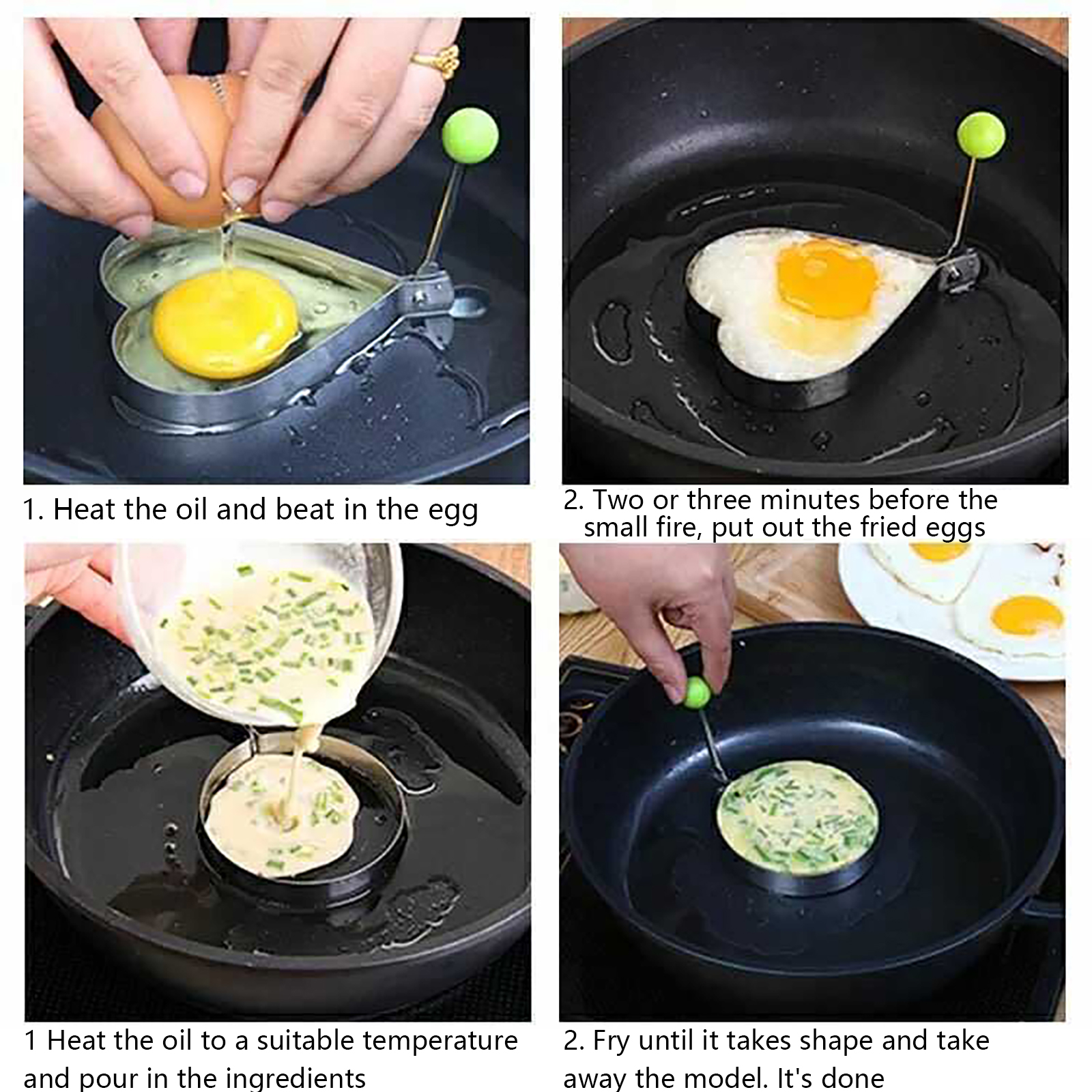 1. Heat the oil and beat in the egg

2. Two or three minutes before the small fire, put out the fried eggs

1 Heat the oil to a suitable temperature and pour in the ingredients

2. Fry until it takes shape and take away the model. It's done