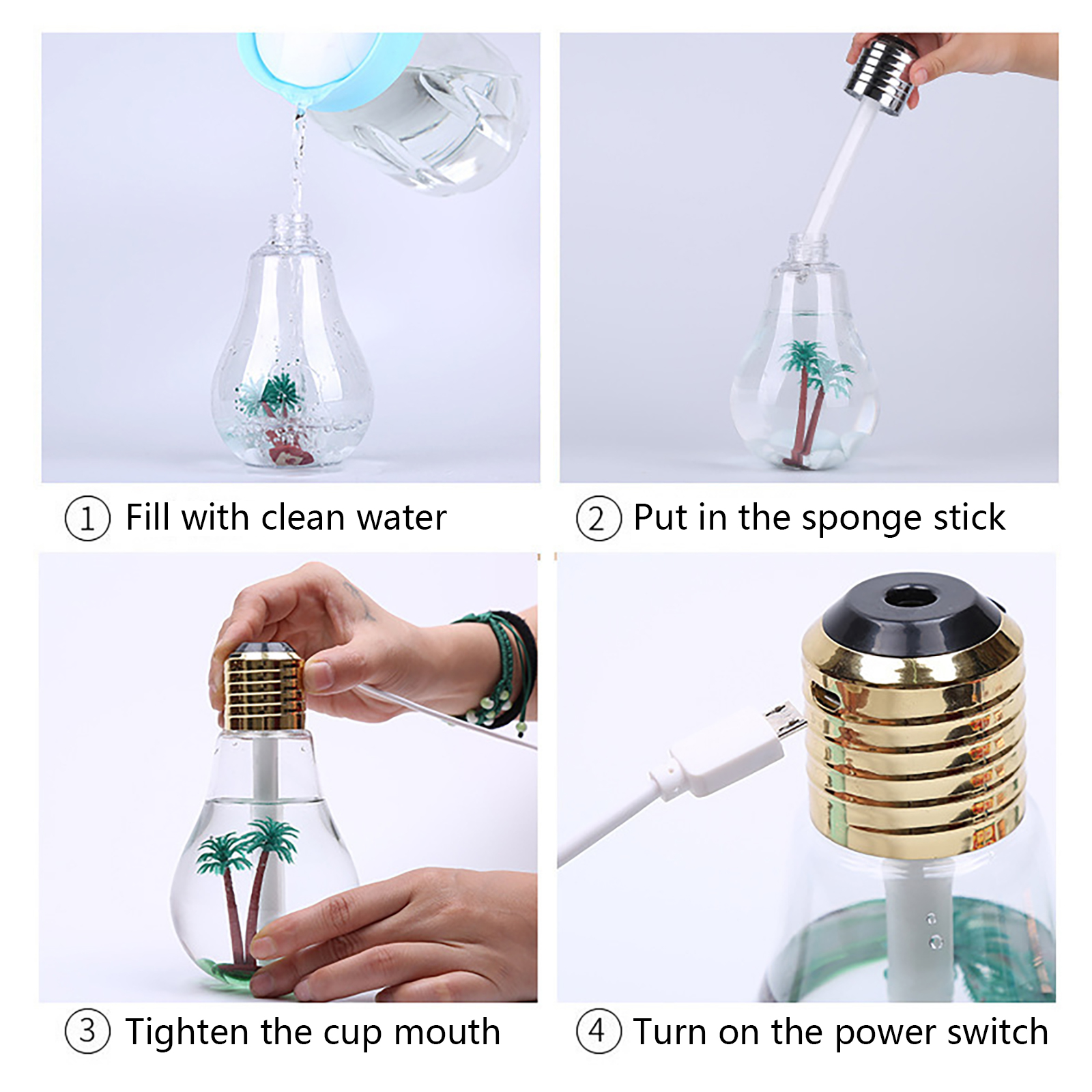 ① Fill with clean water

② Put in the sponge stick

③ Tighten the cup mouth

④ Turn on the power switch