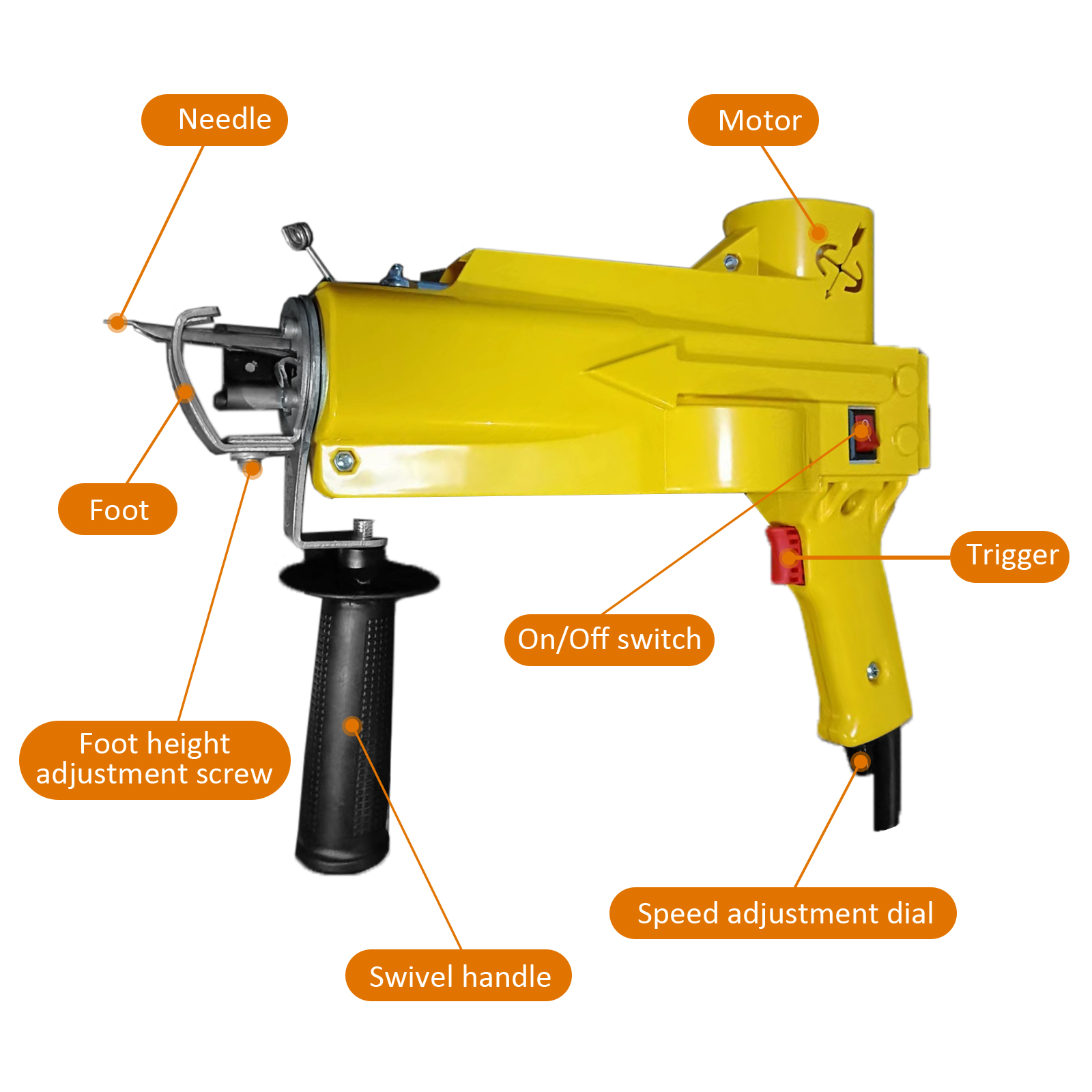 Needle

Motor

Foot

Trigger

On/Off switch

Foot height adjustment screw

Speed adjustment dial

Swivel handle