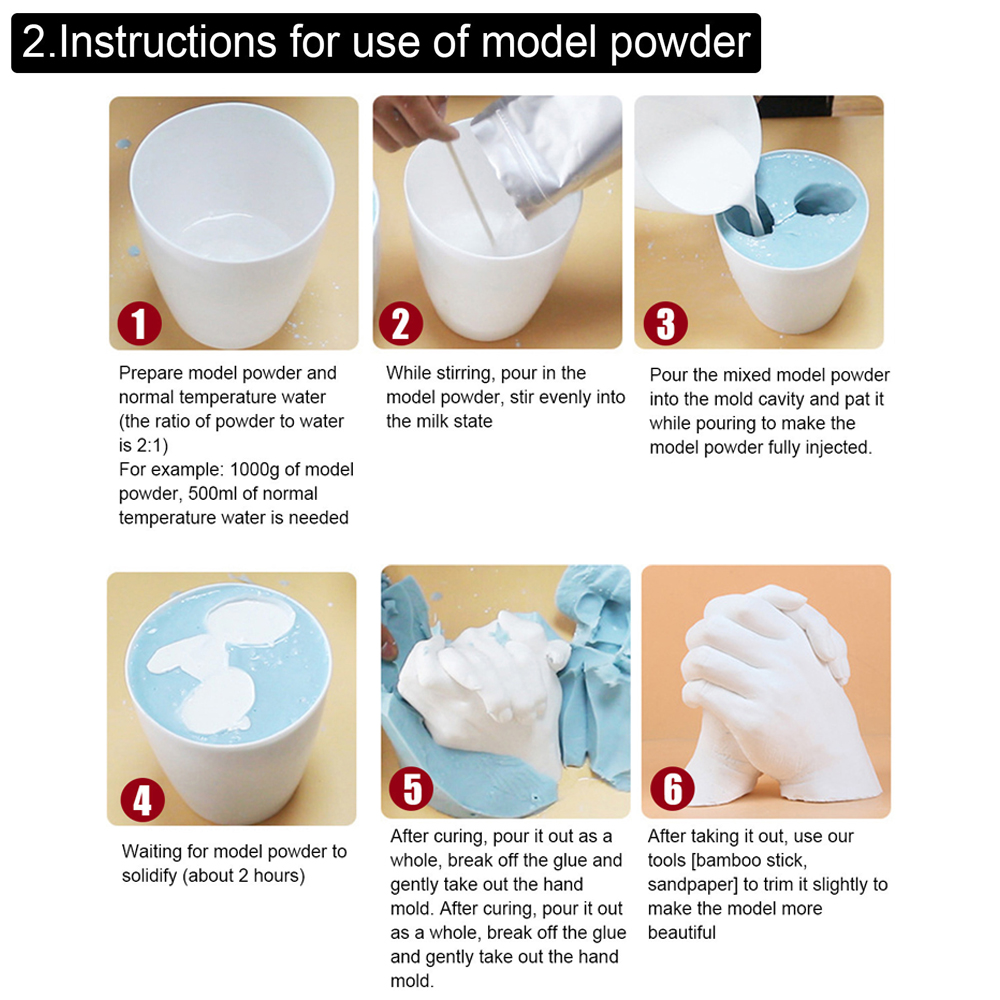 2.Instructions for use of model powder

1

Prepare model powder and normal temperature water (the ratio of powder to water is 2:1)
For example: 1000g of model powder, 500ml of normal temperature water is needed

2

While stirring, pour in the model powder, stir evenly into the milk state

3

Pour the mixed model powder into the mold cavity and pat it while pouring to make the model powder fully injected.

4

Waiting for model powder to solidify (about 2 hours)

5

After curing, pour it out as a whole, break off the glue and gently take out the hand mold. After curing, pour it out as a whole, break off the glue and gently take out the hand mold.

6

After taking it out, use our tools [bamboo stick, sandpaper] to trim it slightly to make the model more beautiful