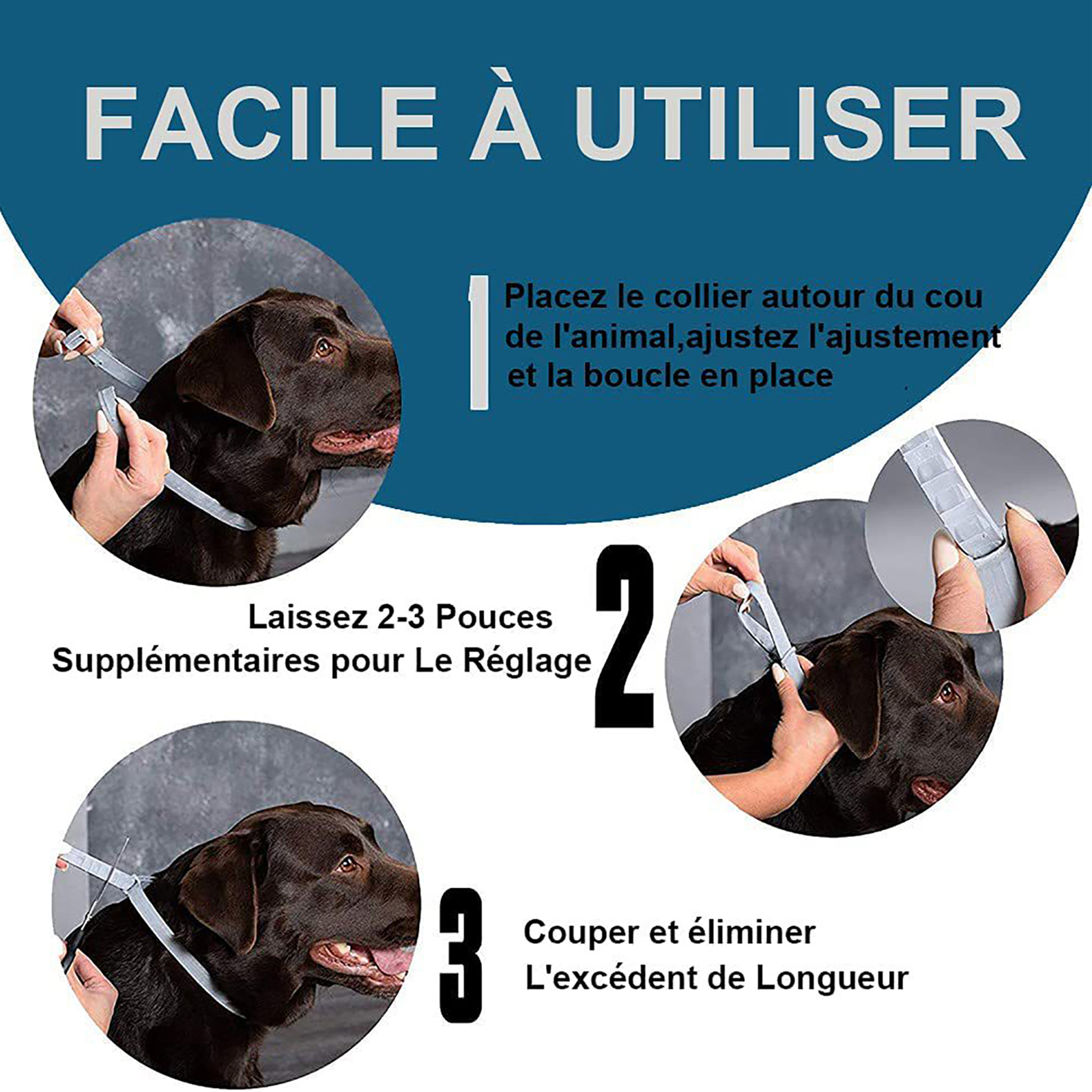 FACILE À UTILISER

1 Placez le collier autour du cou de l'animal,ajustez l'ajustement et la boucle en place

Laissez 2-3 Pouces Supplémentaires pour Le Réglage 2

3 Couper et éliminer L'excédent de Longueur