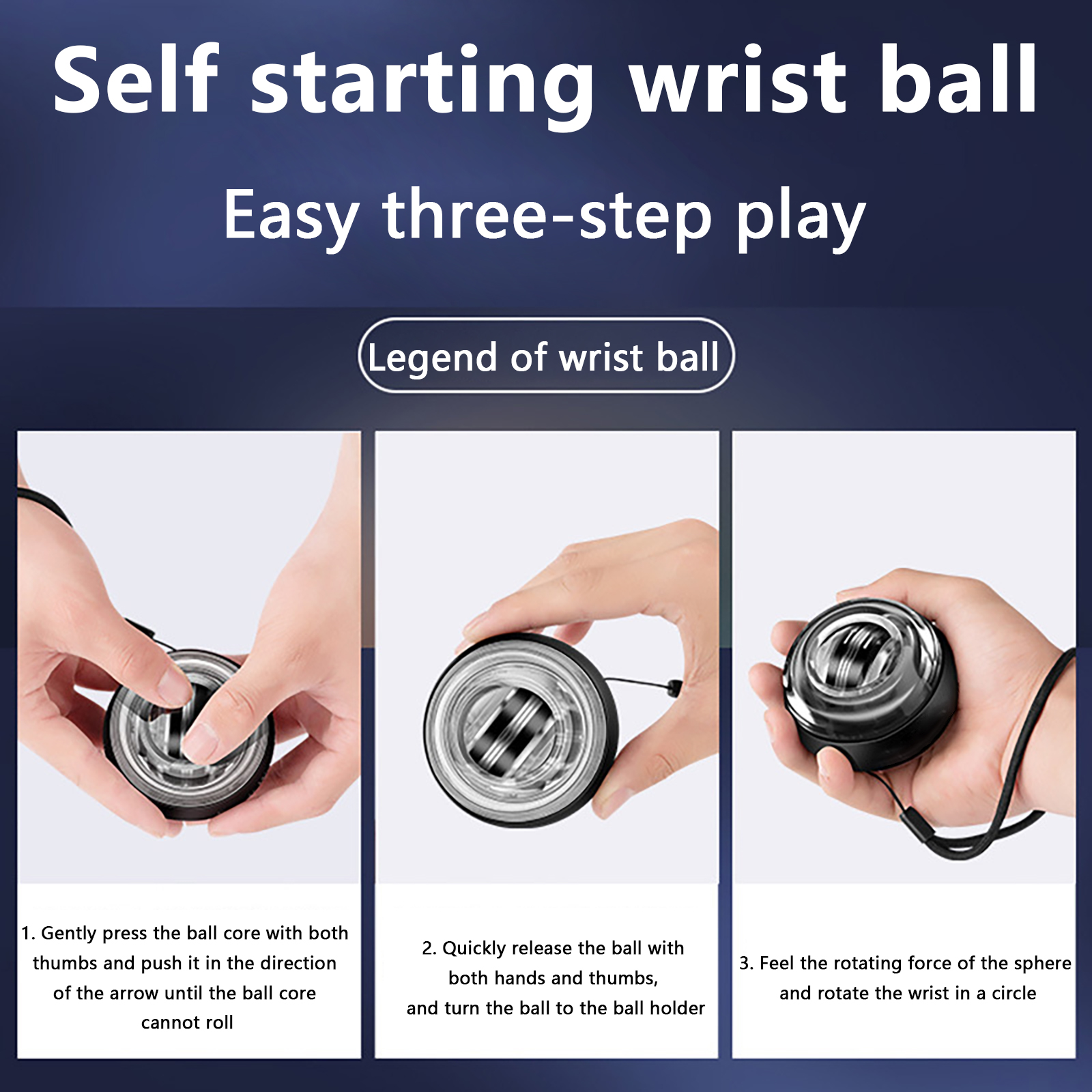 Self starting wrist ball

Easy three-step play

Legend of wrist ball

1. Gently press the ball core with both thumbs and push it in the direction of the arrow until the ball core cannot roll

2. Quickly release the ball with both hands and thumbs, and turn the ball to the ball holder

3. Feel the rotating force of the sphere and rotate the wrist in a circle