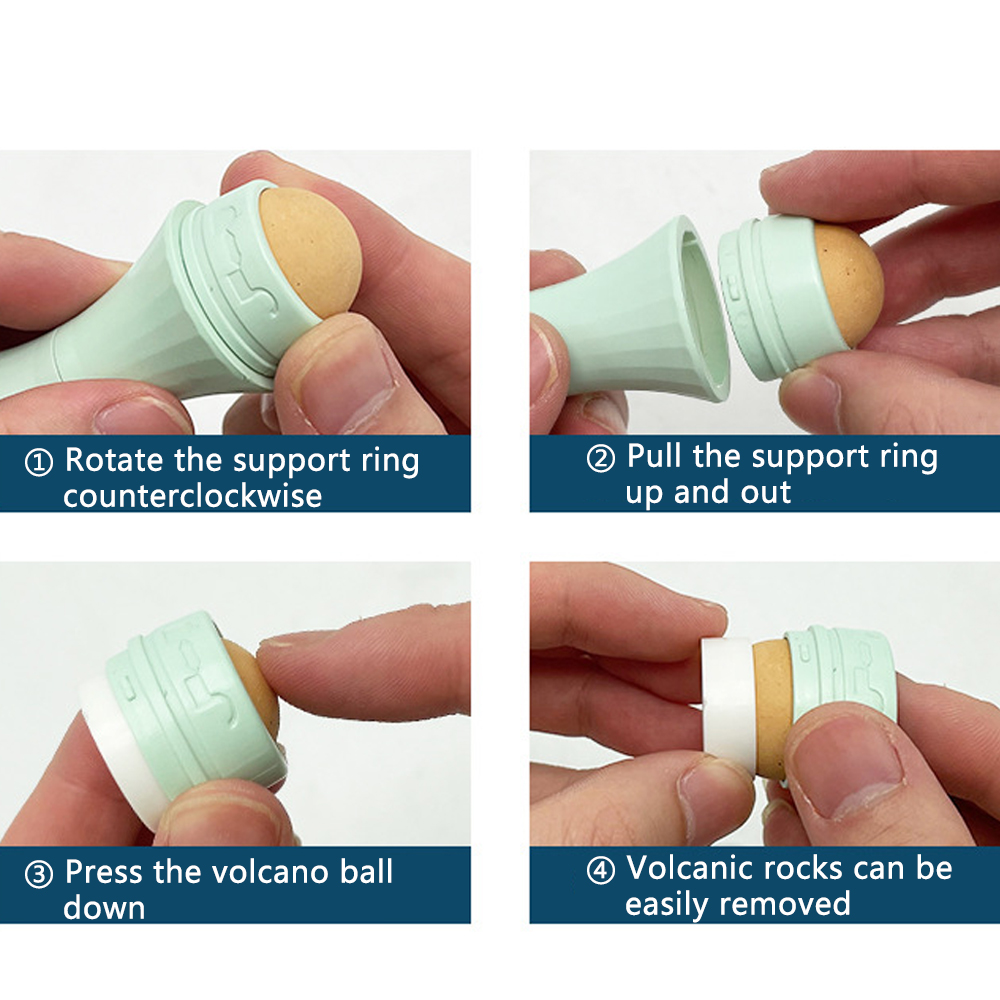 ① Rotate the support ring counterclockwise

② Pull the support ring up and out

③ Press the volcano ball down

④ Volcanic rocks can be easily removed