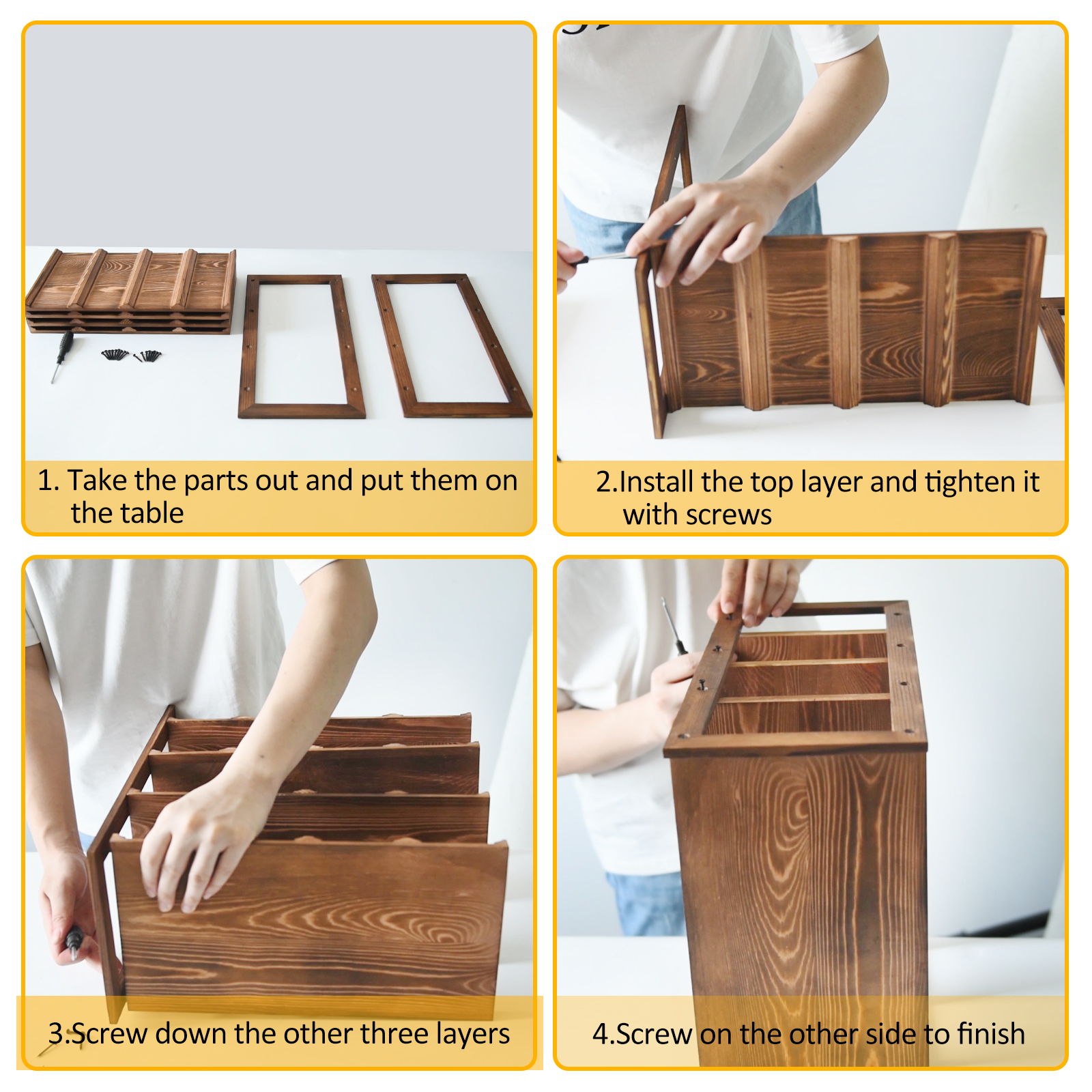 1. Take the parts out and put them on the table

2.Install the top layer and tighten it with screws

3.Screw down the other three layers

4.Screw on the other side to finish