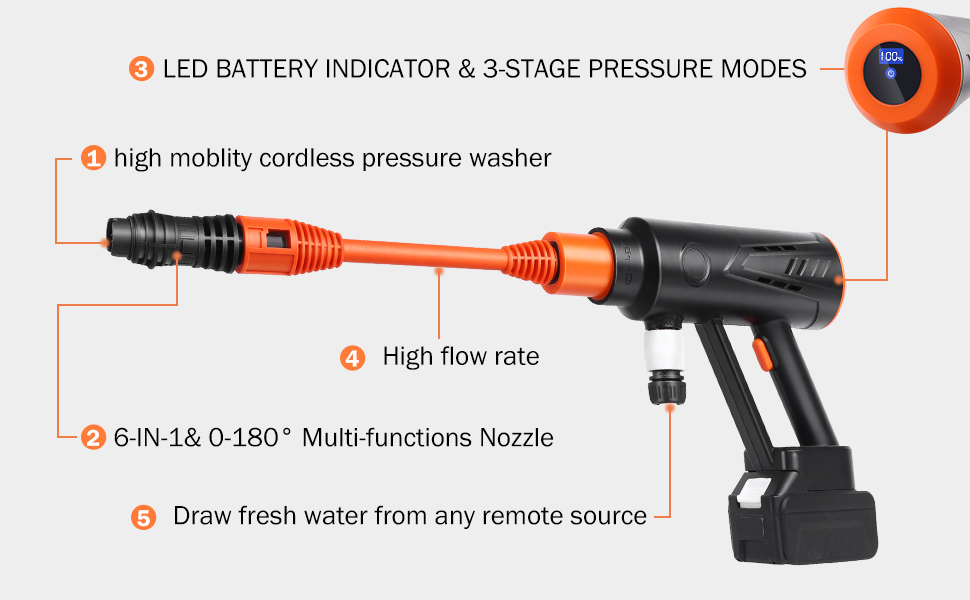 3 LED BATTERY INDICATOR & 3-STAGE PRESSURE MODES

100%

1 high moblity cordless pressure washer

4 High flow rate

2 6-IN-1& 0-180° Multi-functions Nozzle

5 Draw fresh water from any remote source