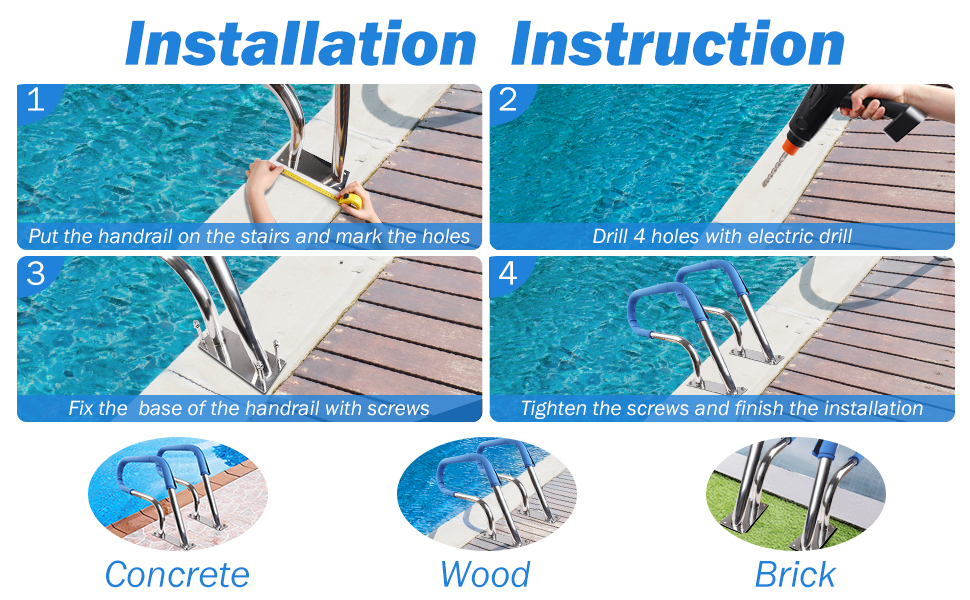 Installation Instruction

1
Put the handrail on the stairs and mark the holes

2
Drill 4 holes with electric drill

3
Fix the base of the handrail with screws

4
Tighten the screws and finish the installation

Concrete

Wood

Brick