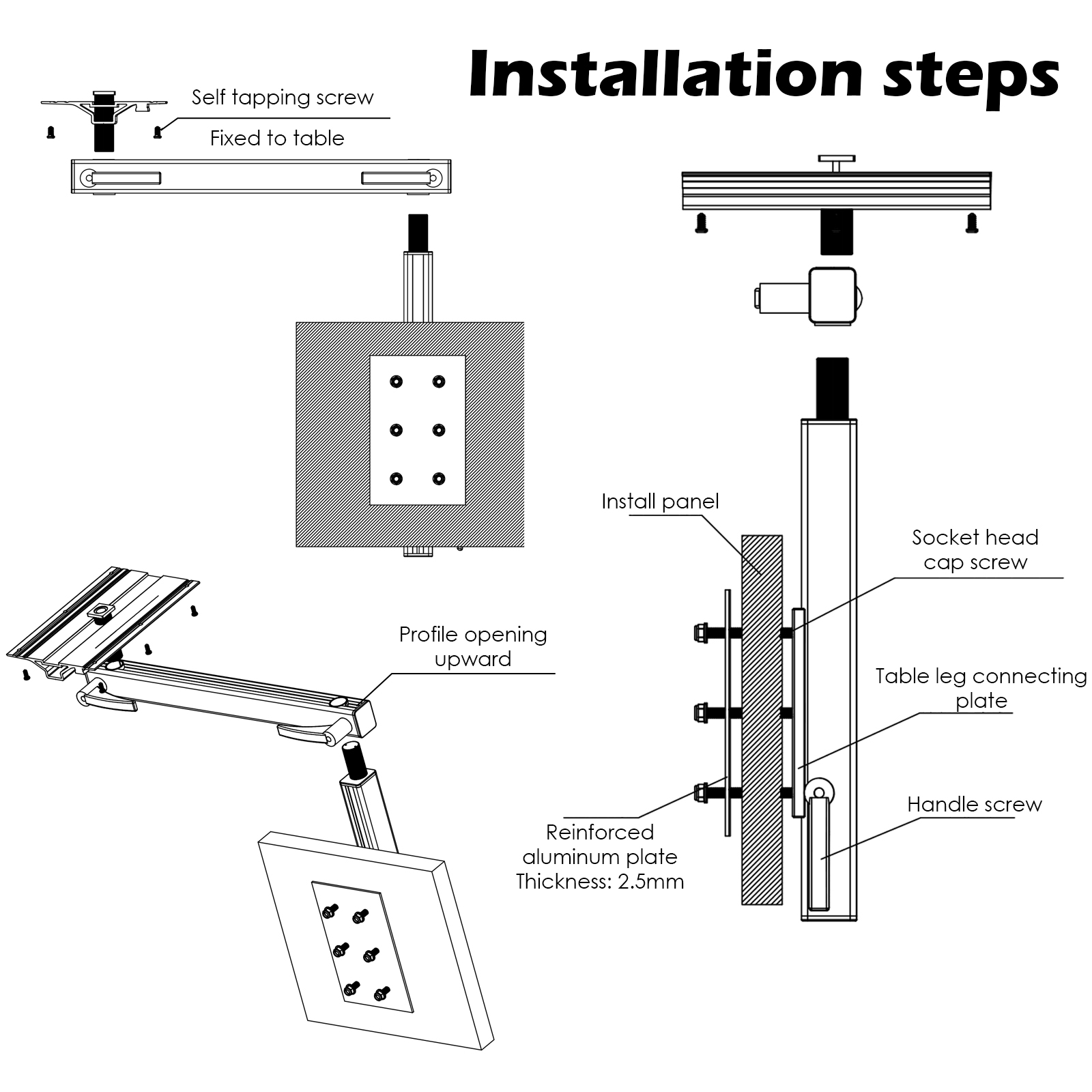 Installation steps

Self tapping screw
Fixed to table

Profile opening upward

Install panel

Socket head cap screw

Table leg connecting plate

Handle screw

Reinforced aluminum plate
Thickness: 2.5mm